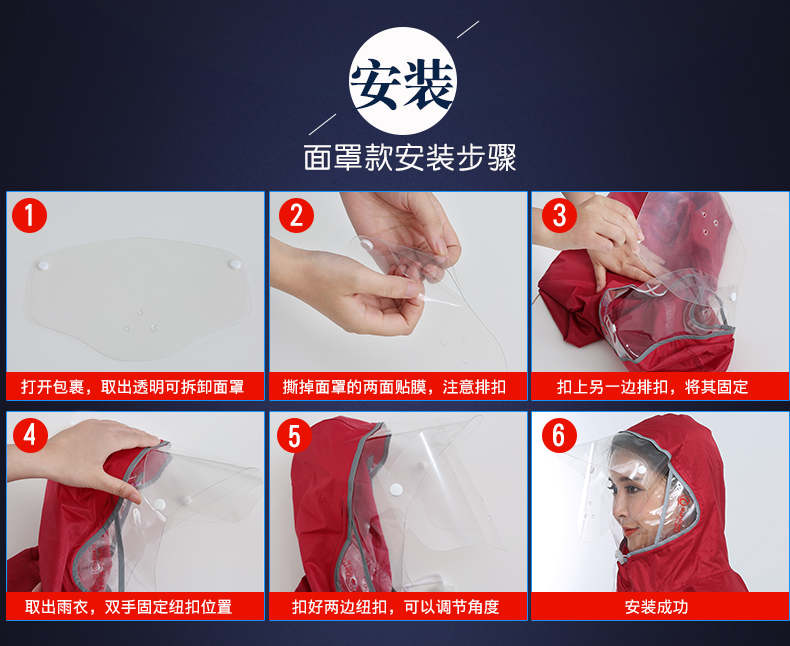 安装

面罩款安装步骤

1
打开包裹，取出透明可拆卸面罩

2
撕掉面罩的两面贴膜，注意排扣

3
扣上另一边排扣，将其固定

4
取出雨衣，双手固定纽扣位置

5
扣好两边纽扣，可以调节角度

6
安装成功