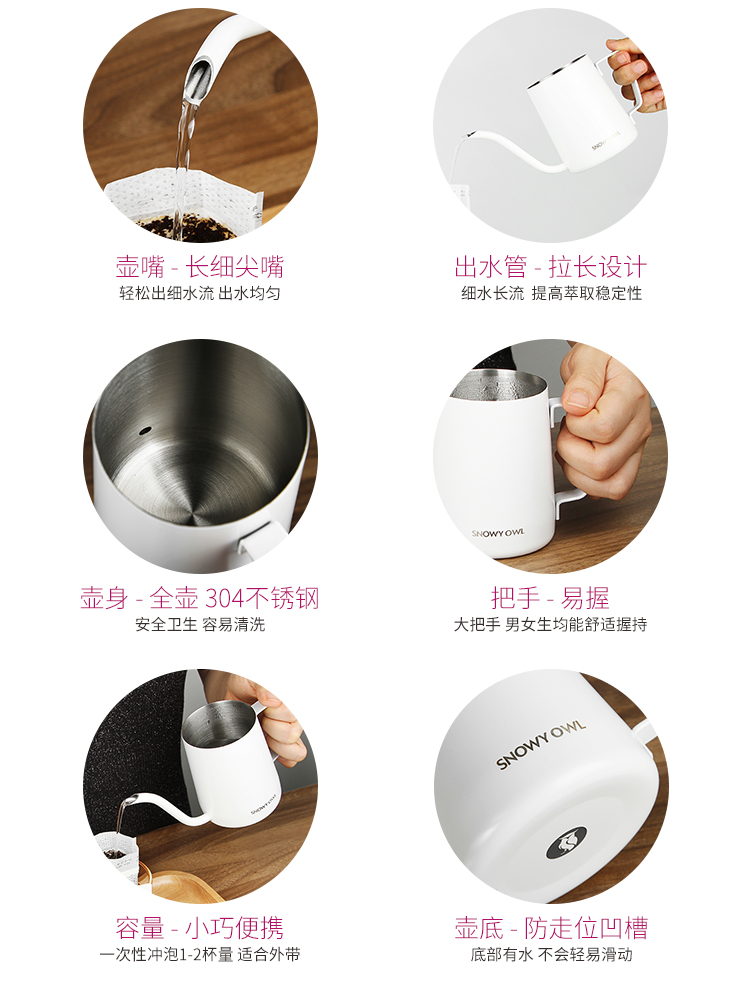 壶嘴 - 长细尖嘴
轻松出细水流 出水均匀

SNOWY OWL

出水管 - 拉长设计
细水长流 提高萃取稳定性

壶身 - 全壶 304不锈钢
安全卫生 容易清洗

SNOWY OWL

把手 - 易握
大把手 男女生均能舒适握持

SNOWY OWL

容量 - 小巧便携
一次性冲泡1-2杯量 适合外带

SNOWY OWL

壶底 - 防走位凹槽
底部有水 不会轻易滑动