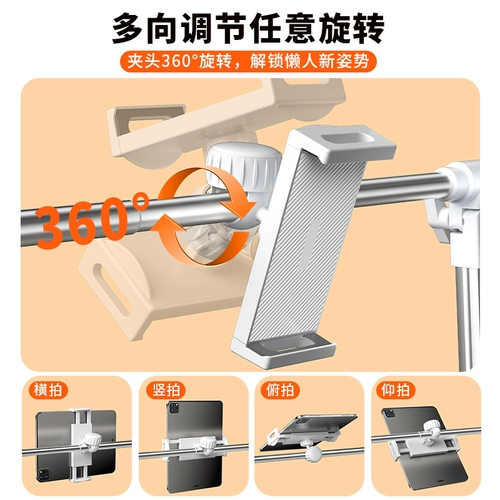 多向调节任意旋转

夹头360°旋转，解锁懒人新姿势

360°

横拍

竖拍

俯拍

仰拍