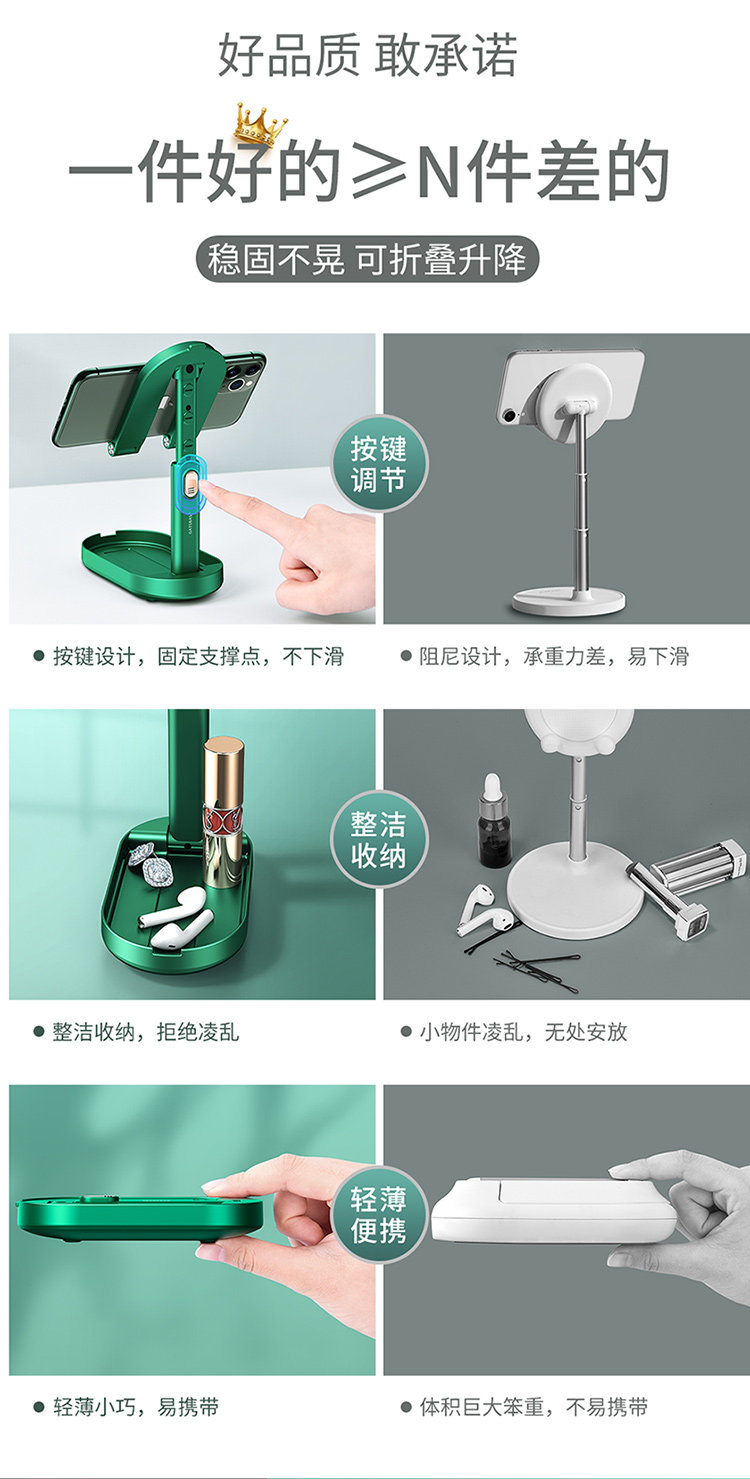 好品质 敢承诺

一件好的≥N件差的

稳固不晃 可折叠升降

按键调节

● 按键设计，固定支撑点，不下滑

● 阻尼设计，承重力差，易下滑

整洁收纳

● 整洁收纳，拒绝凌乱

● 小物件凌乱，无处安放

轻薄便携

● 轻薄小巧，易携带

● 体积巨大笨重，不易携带