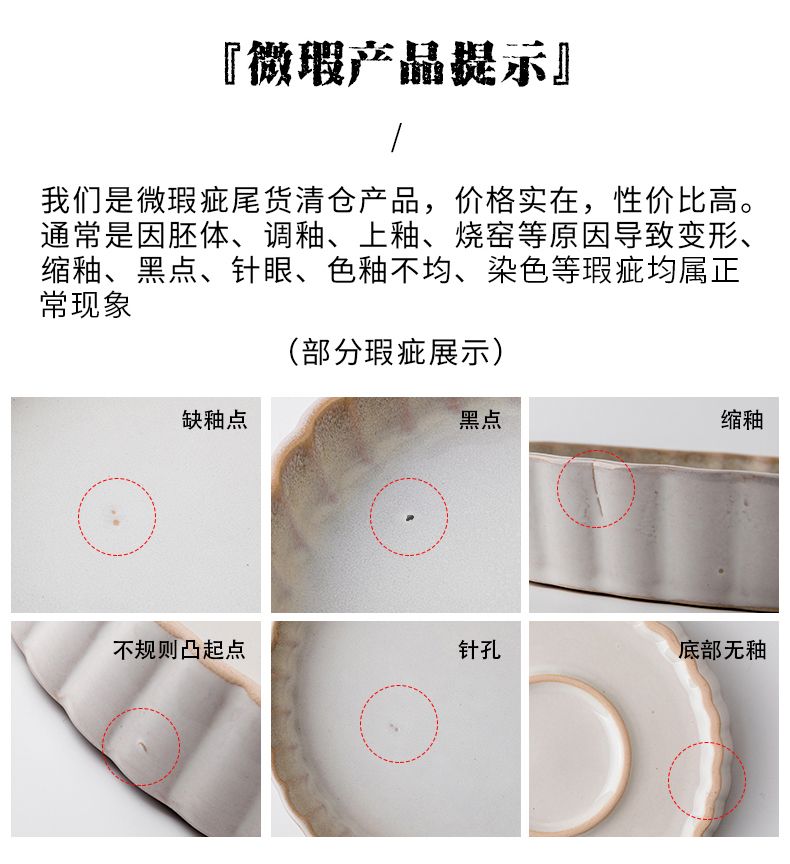 『微瑕产品提示』

/

我们是微瑕疵尾货清仓产品，价格实在，性价比高。通常是因胚体、调釉、上釉、烧窑等原因导致变形、缩釉、黑点、针眼、色釉不均、染色等瑕疵均属正常现象

（部分瑕疵展示）

缺釉点

黑点

缩釉

不规则凸起点

针孔

底部无釉