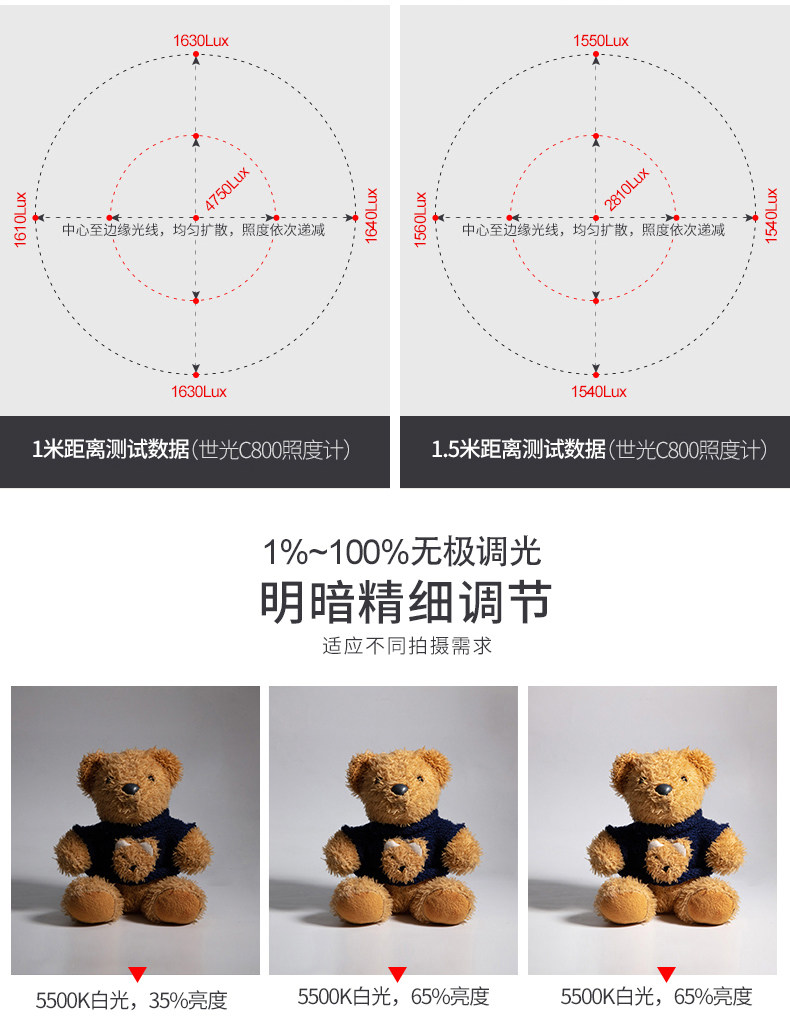 1630Lux

1610Lux

4750Lux

1640Lux

中心至边缘光线，均匀扩散，照度依次递减

1630Lux

1米距离测试数据（世光C800照度计）

1550Lux

1560Lux

2810Lux

1540Lux

中心至边缘光线，均匀扩散，照度依次递减

1540Lux

1.5米距离测试数据（世光C800照度计）

1%~100%无极调光

明暗精细调节

适应不同拍摄需求

5500K白光，35%亮度

5500K白光，65%亮度

5500K白光，65%亮度