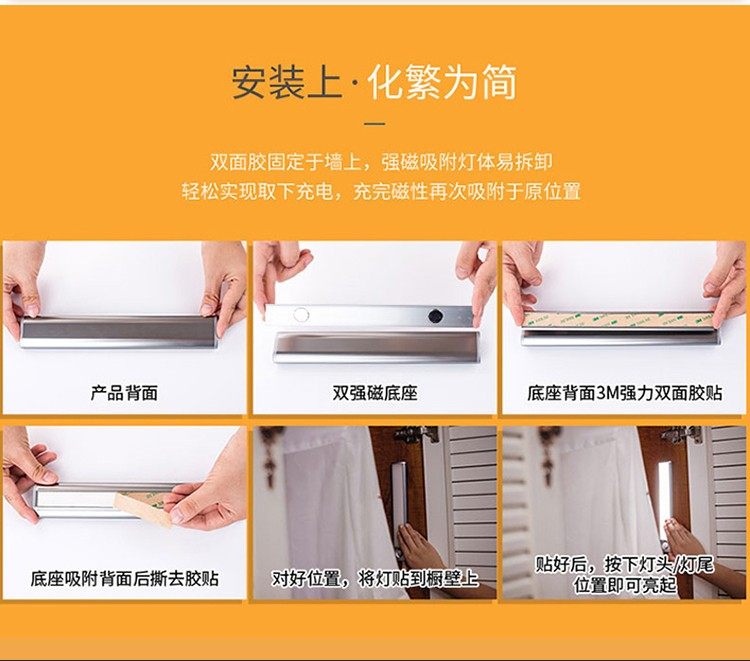 安装上·化繁为简

双面胶固定于墙上，强磁吸附灯体易拆卸
轻松实现取下充电，充完磁性再次吸附于原位置

产品背面

双强磁底座

底座背面3M强力双面胶贴

底座吸附背面后撕去胶贴

对好位置，将灯贴到橱壁上

贴好后，按下灯头/灯尾位置即可亮起