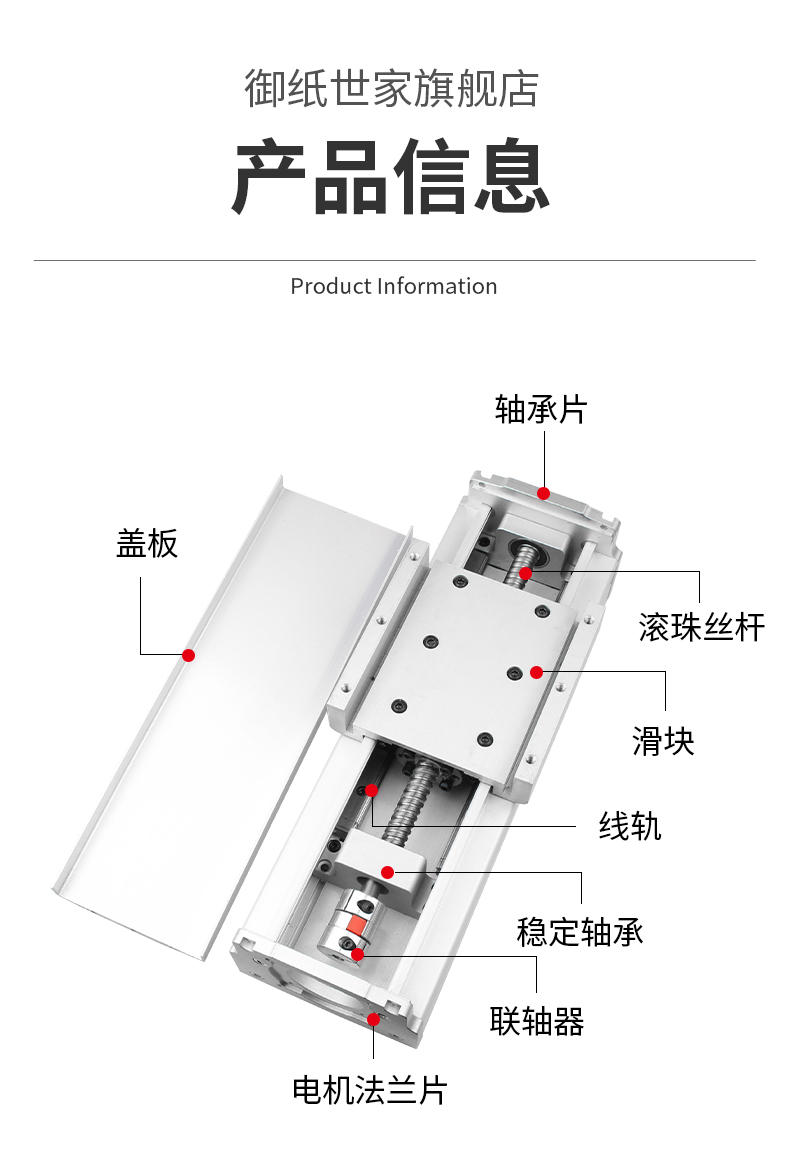 御纸世家旗舰店

产品信息

Product Information

轴承片

盖板

滚珠丝杆

滑块

线轨

稳定轴承

联轴器

电机法兰片