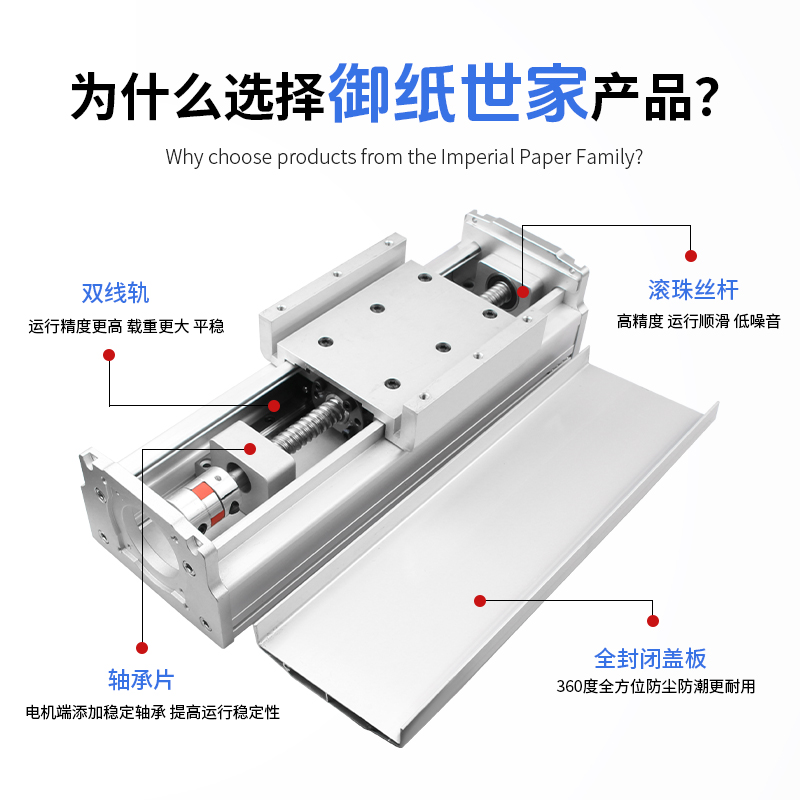 为什么选择御纸世家产品？

Why choose products from the Imperial Paper Family?

双线轨

运行精度更高 载重更大 平稳

滚珠丝杆

高精度 运行顺滑 低噪音

轴承片

电机端添加稳定轴承 提高运行稳定性

全封闭盖板

360度全方位防尘防潮更耐用