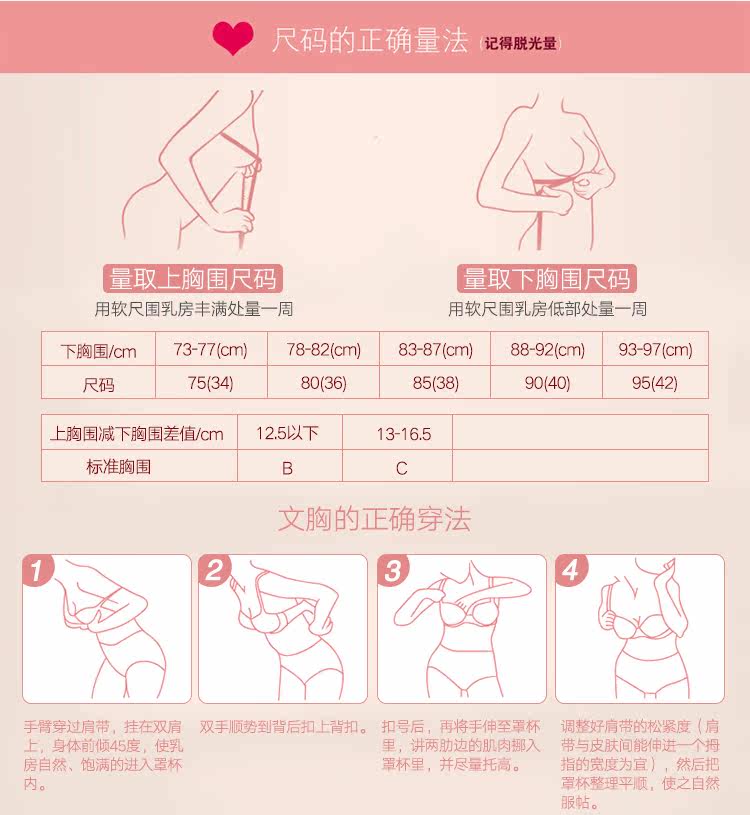 尺码的正确量法 (记得脱光量)

量取上胸围尺码
用软尺围乳房丰满处量一周

量取下胸围尺码
用软尺围乳房低部处量一周

| 下胸围/cm | 73-77(cm) | 78-82(cm) | 83-87(cm) | 88-92(cm) | 93-97(cm) |
|---|---|---|---|---|---|
| 尺码 | 75(34) | 80(36) | 85(38) | 90(40) | 95(42) |

| 上胸围减下胸围差值/cm | 12.5以下 | 13-16.5 | |
|---|---|---|---|
| 标准胸围 | B | C | |

文胸的正确穿法

1
手臂穿过肩带，挂在双肩上，身体前倾45度，使乳房自然、饱满的进入罩杯内。

2
双手顺势到背后扣上背扣。

3
扣号后，再将手伸至罩杯里，讲两肋边的肌肉挪入罩杯里，并尽量托高。

4
调整好肩带的松紧度（肩带与皮肤间能伸进一个拇指的宽度为宜），然后把罩杯整理平顺，使之自然服帖。