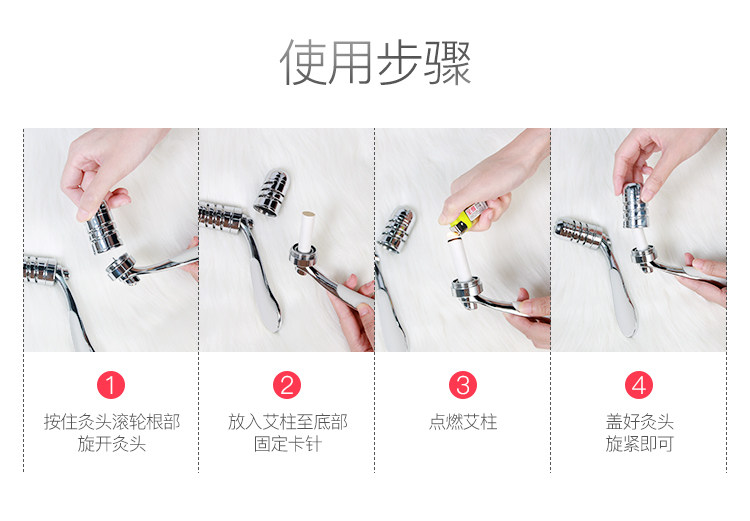 使用步骤

1
按住灸头滚轮根部
旋开灸头

2
放入艾柱至底部
固定卡针

3
点燃艾柱

4
盖好灸头
旋紧即可