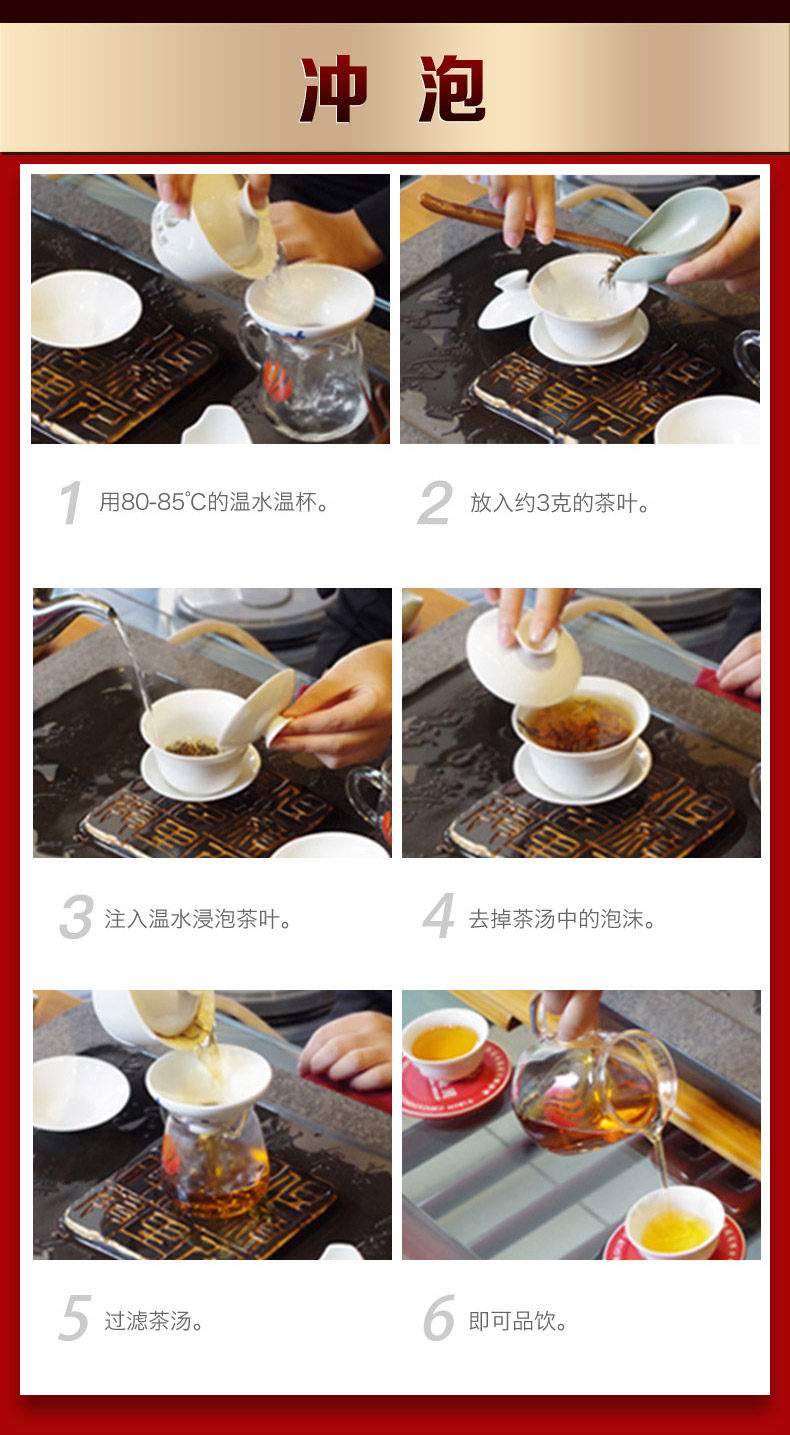 冲 泡

1 用80-85℃的温水温杯。

2 放入约3克的茶叶。

3 注入温水浸泡茶叶。

4 去掉茶汤中的泡沫。

5 过滤茶汤。

6 即可品饮。