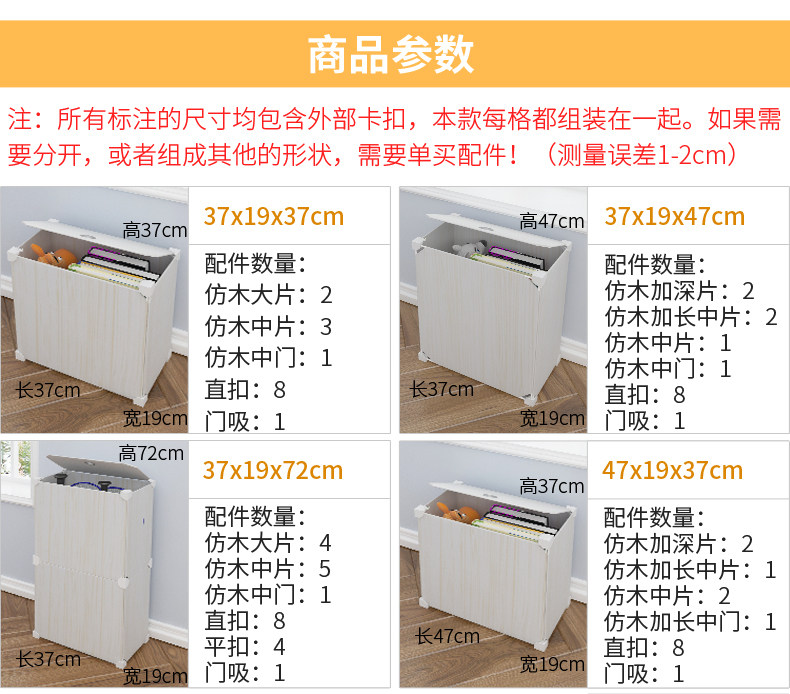 商品参数

注：所有标注的尺寸均包含外部卡扣，本款每格都组装在一起。如果需要分开，或者组成其他的形状，需要单买配件！（测量误差1-2cm）

高37cm
长37cm
宽19cm

37x19x37cm

配件数量：
仿木大片：2
仿木中片：3
仿木中门：1
直扣：8
门吸：1

高47cm
长37cm
宽19cm

37x19x47cm

配件数量：
仿木加深片：2
仿木加长中片：2
仿木中片：1
仿木中门：1
直扣：8
门吸：1

高72cm
长37cm
宽19cm

37x19x72cm

配件数量：
仿木大片：4
仿木中片：5
仿木中门：1
直扣：8
平扣：4
门吸：1

高37cm
长47cm
宽19cm

47x19x37cm

配件数量：
仿木加深片：2
仿木加长中片：1
仿木中片：2
仿木加长中门：1
直扣：8
门吸：1