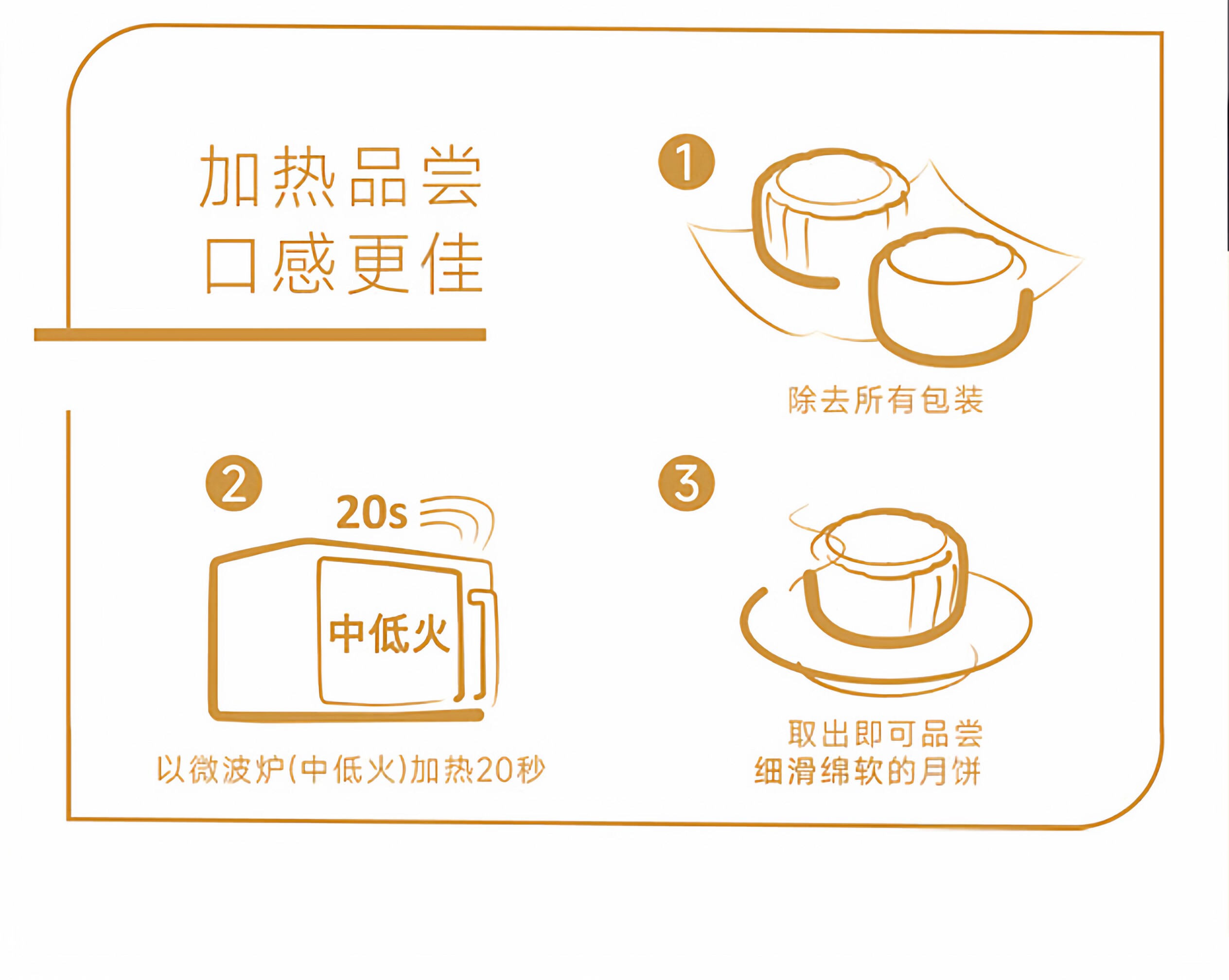 加热品尝
口感更佳

1

除去所有包装

2

20s

中低火

以微波炉(中低火)加热20秒

3

取出即可品尝
细滑绵软的月饼