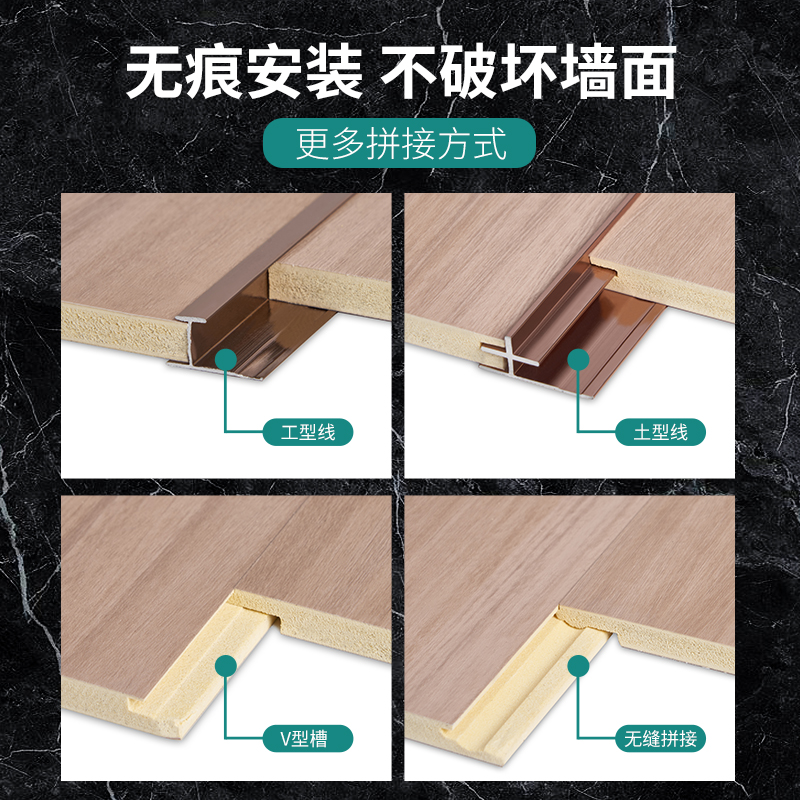 无痕安装 不破坏墙面

更多拼接方式

工型线

土型线

V型槽

无缝拼接