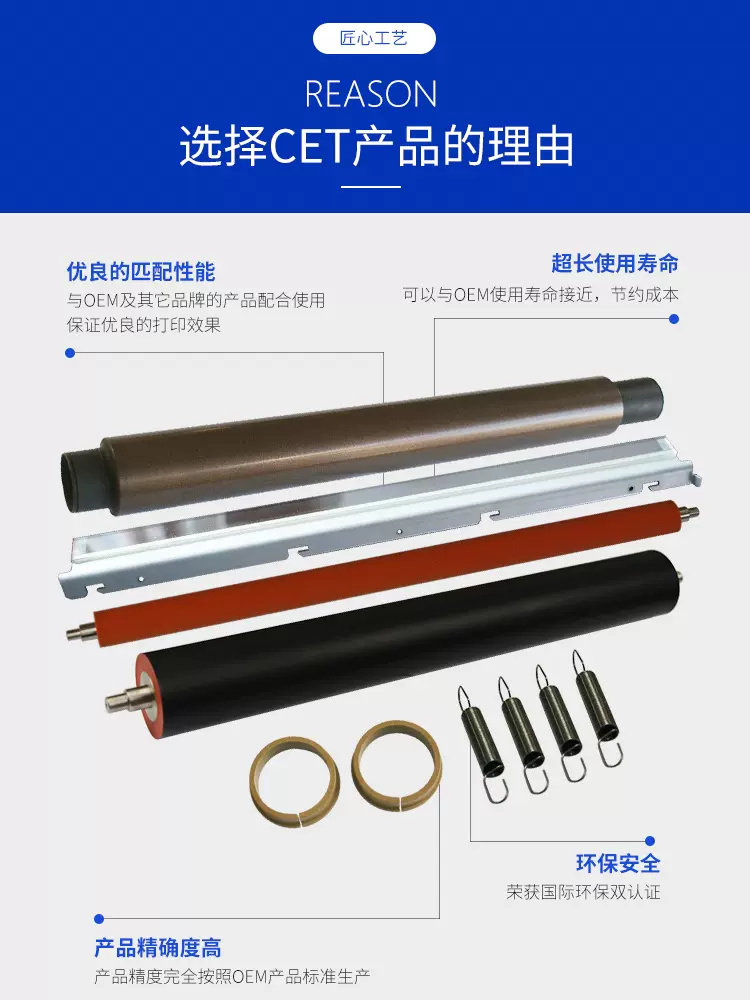 匠心工艺

REASON

选择CET产品的理由

优良的匹配性能

与OEM及其它品牌的产品配合使用
保证优良的打印效果

超长使用寿命

可以与OEM使用寿命接近，节约成本

环保安全

荣获国际环保双认证

产品精确度高

产品精度完全按照OEM产品标准生产