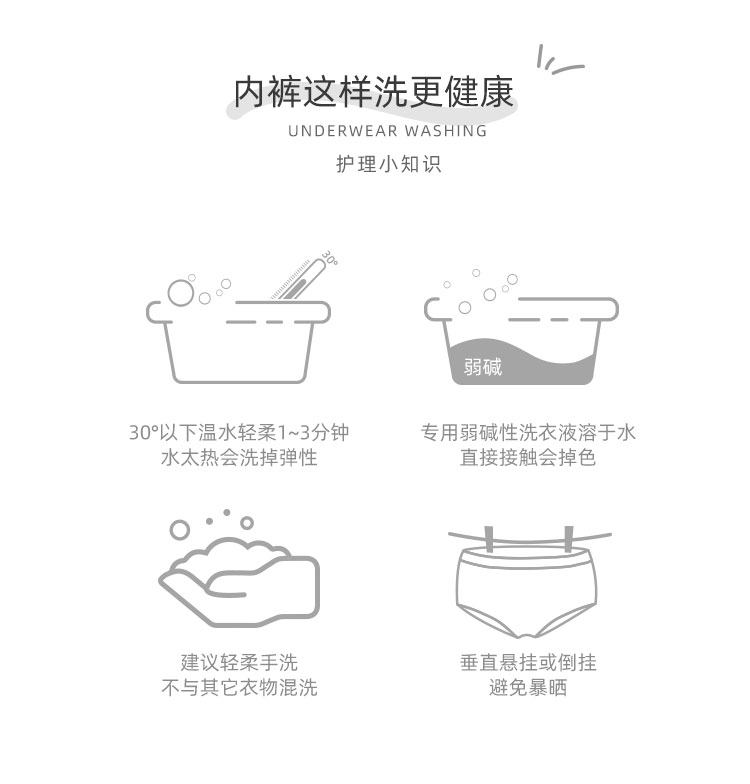 内裤这样洗更健康

UNDERWEAR WASHING

护理小知识

30°

30°以下温水轻柔1~3分钟
水太热会洗掉弹性

弱碱

专用弱碱性洗衣液溶于水
直接接触会掉色

建议轻柔手洗
不与其它衣物混洗

垂直悬挂或倒挂
避免暴晒