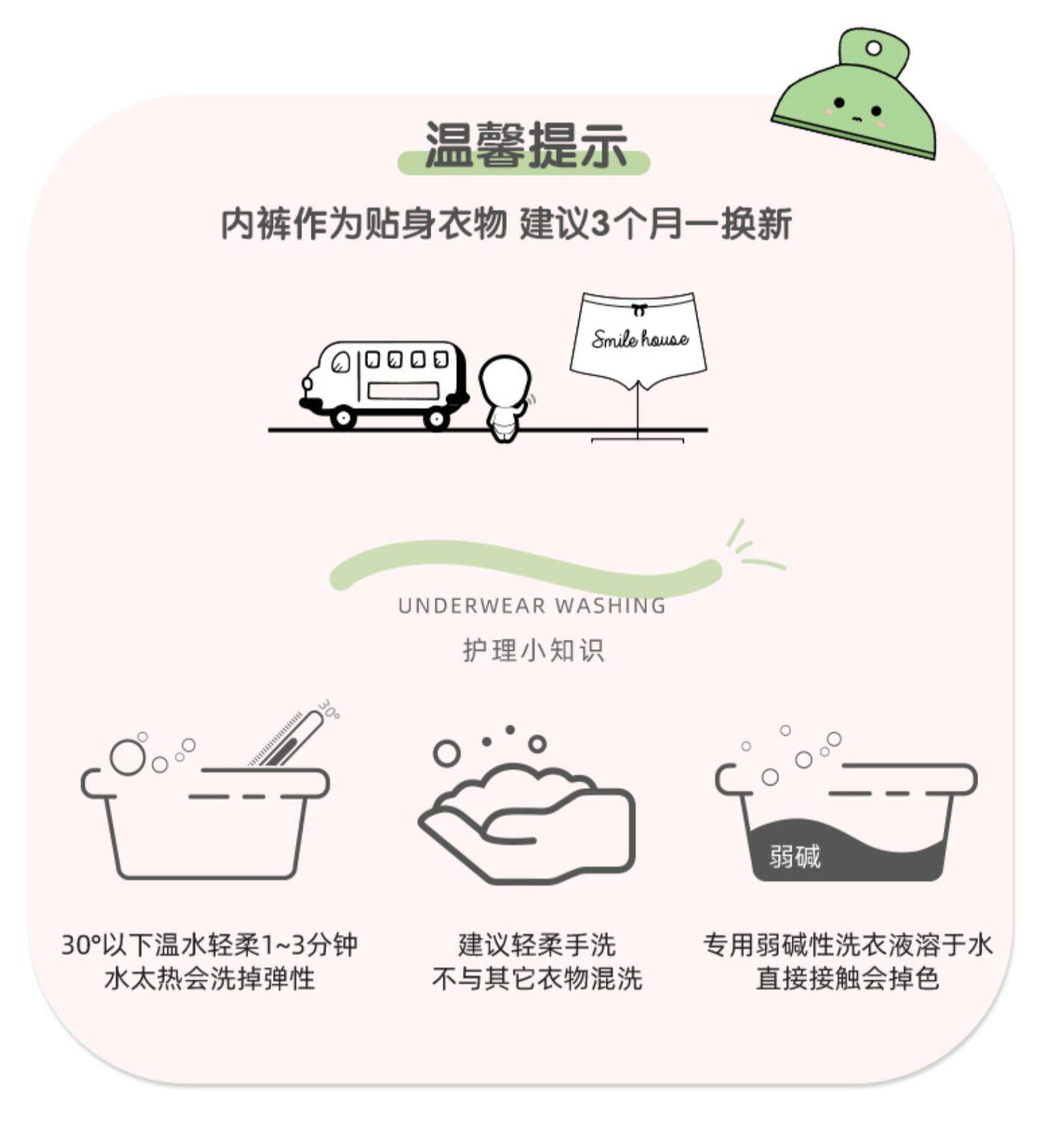 温馨提示

内裤作为贴身衣物 建议3个月一换新

Smile house

UNDERWEAR WASHING

护理小知识

30°

弱碱

30°以下温水轻柔1~3分钟
水太热会洗掉弹性

建议轻柔手洗
不与其它衣物混洗

专用弱碱性洗衣液溶于水
直接接触会掉色