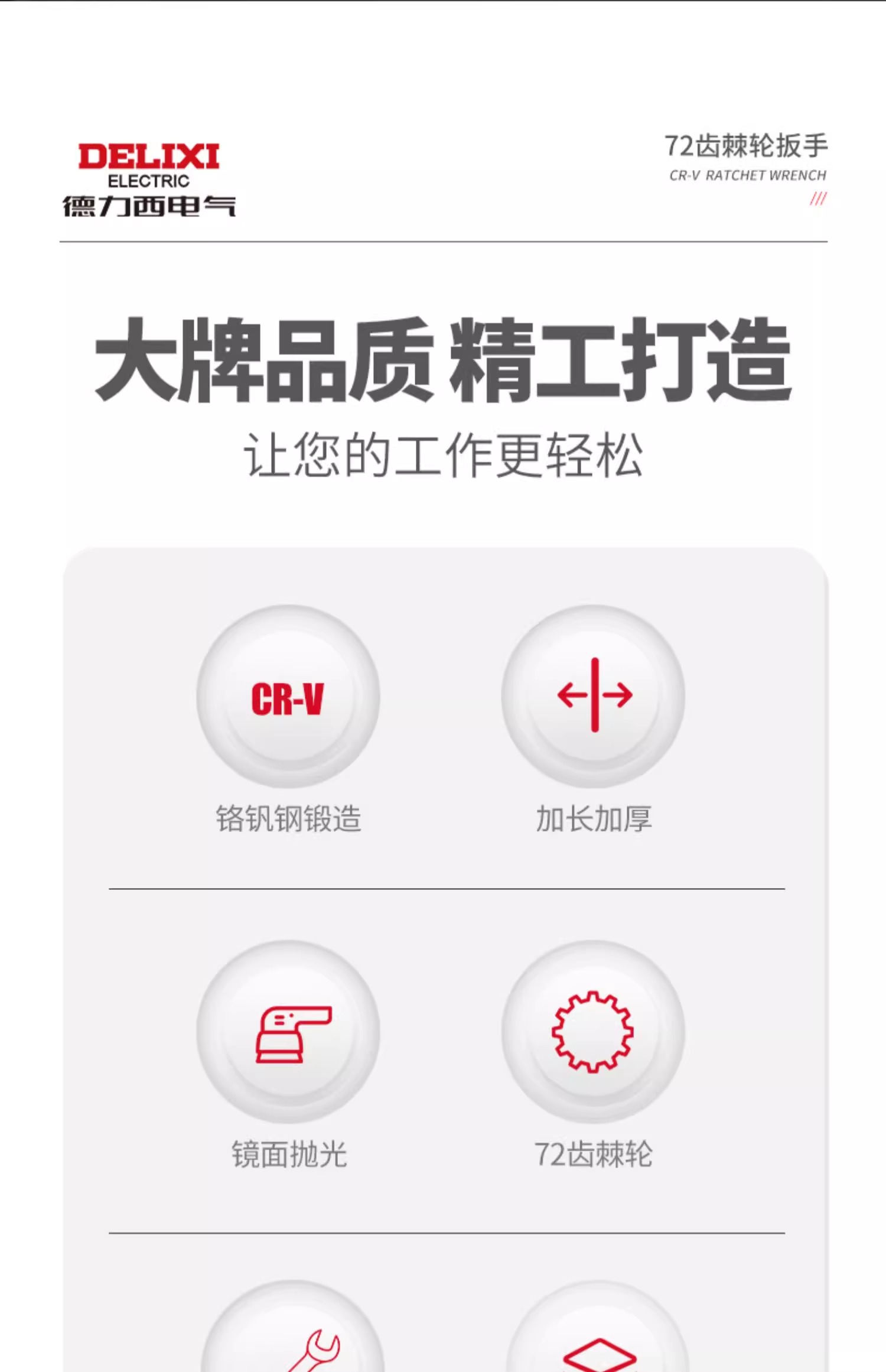 DELIXI
ELECTRIC
德力西电气

72齿棘轮扳手
CR-V RATCHET WRENCH
///

大牌品质 精工打造
让您的工作更轻松

CR-V
铬钒钢锻造

加长加厚

镜面抛光

72齿棘轮