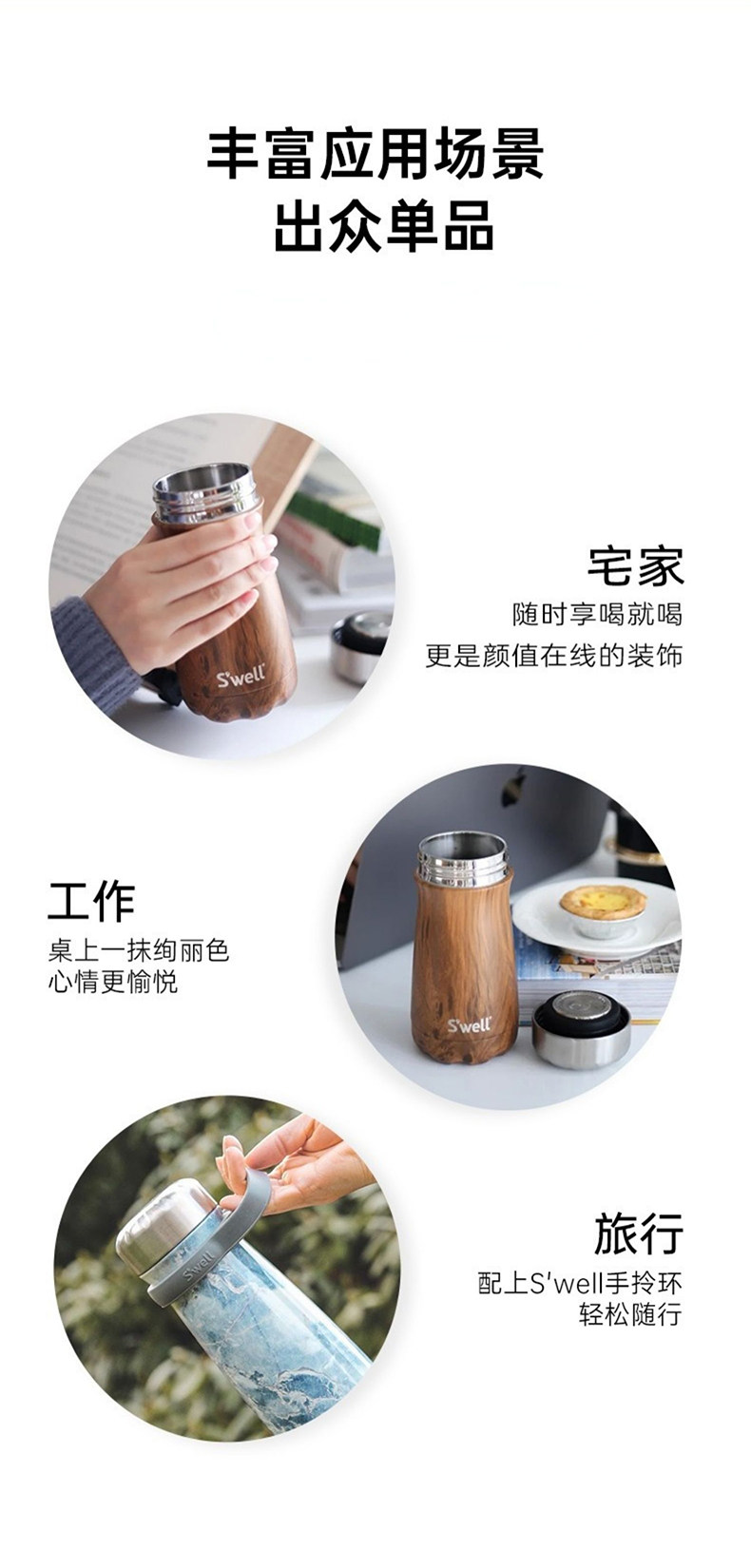 丰富应用场景
出众单品

S'well

宅家
随时享喝就喝
更是颜值在线的装饰

工作
桌上一抹绚丽色
心情更愉悦

S'well

S'well

旅行
配上S'well手拎环
轻松随行