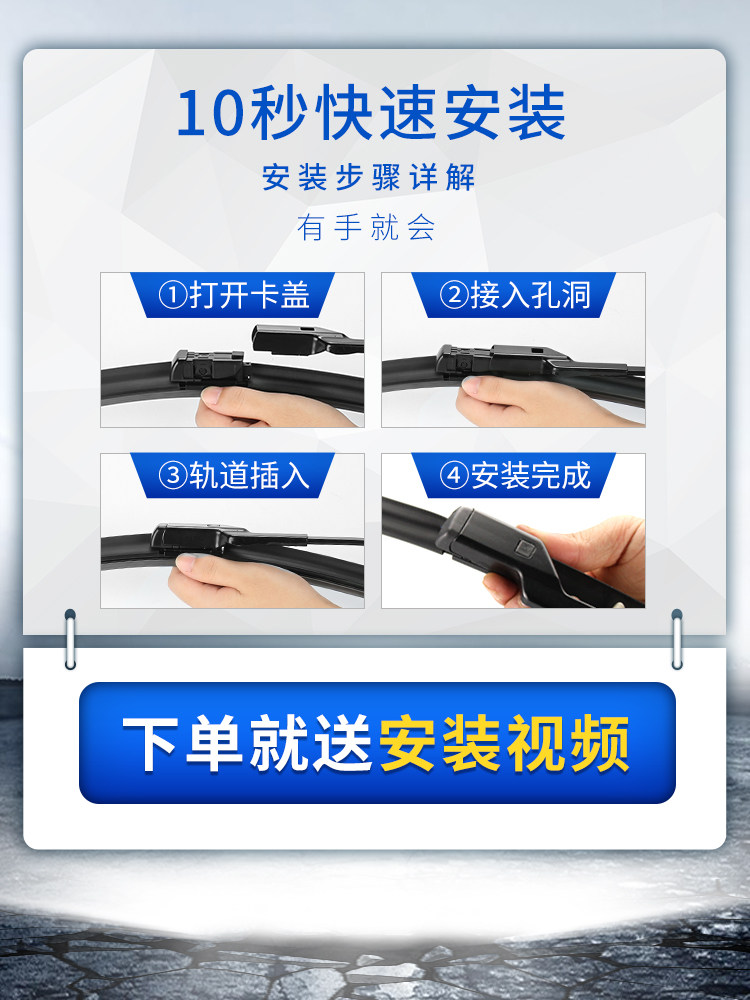 10秒快速安装

安装步骤详解

有手就会

①打开卡盖

②接入孔洞

③轨道插入

④安装完成

下单就送安装视频