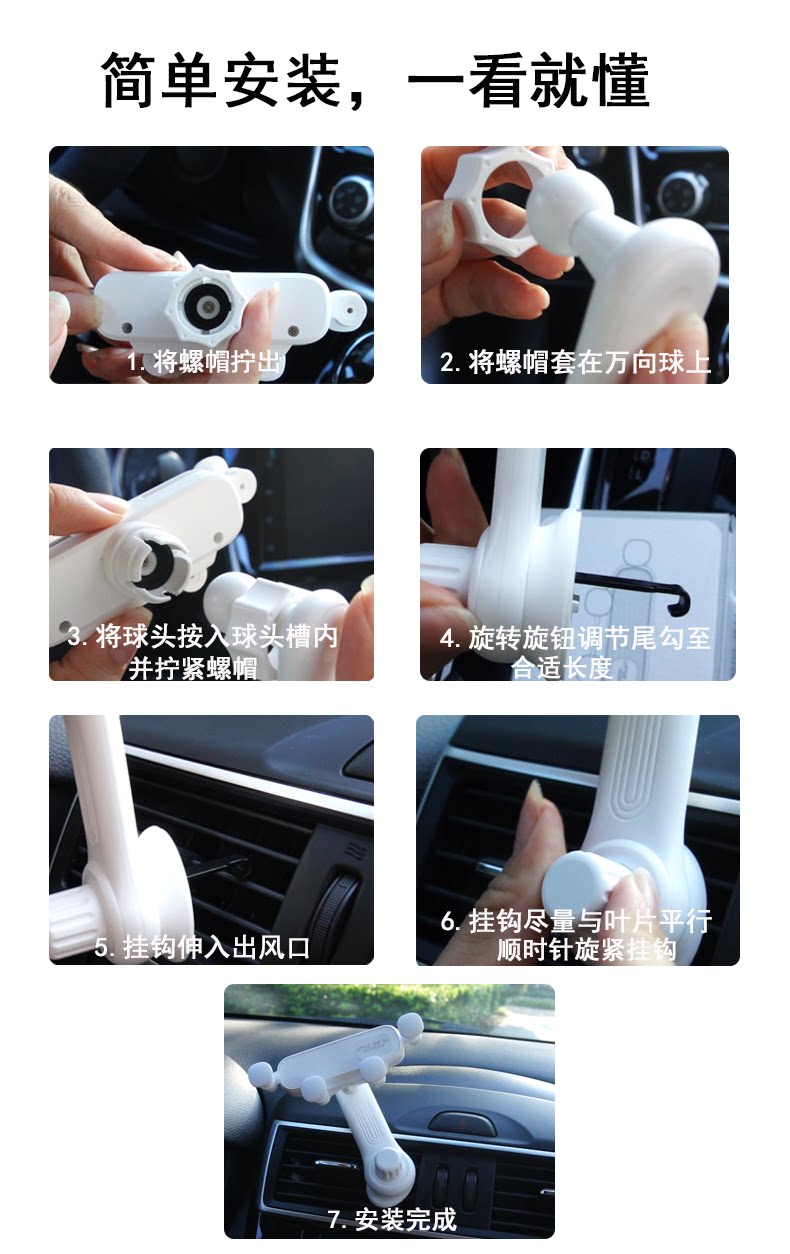 简单安装，一看就懂

1. 将螺帽拧出

2. 将螺帽套在万向球上

3. 将球头按入球头槽内并拧紧螺帽

4. 旋转旋钮调节尾勾至合适长度

5. 挂钩伸入出风口

6. 挂钩尽量与叶片平行顺时针旋紧挂钩

7. 安装完成