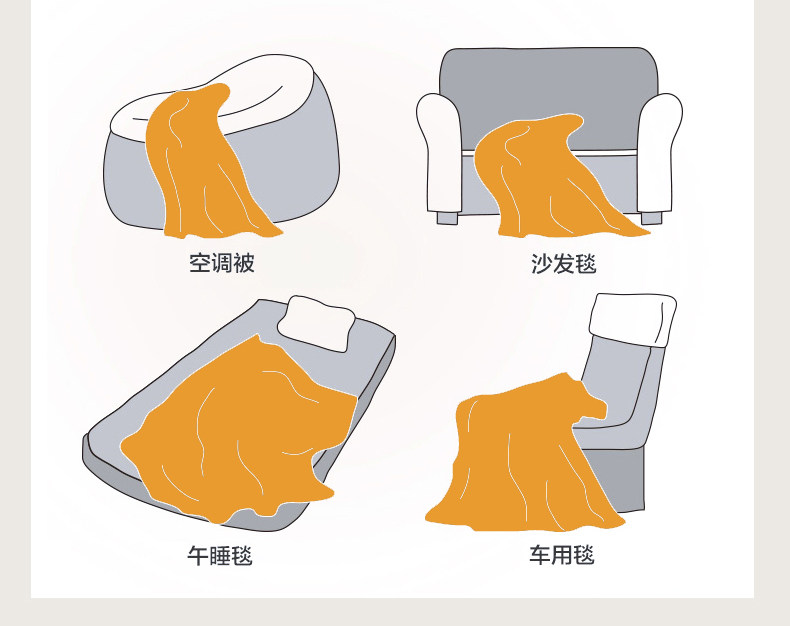 空调被

沙发毯

午睡毯

车用毯