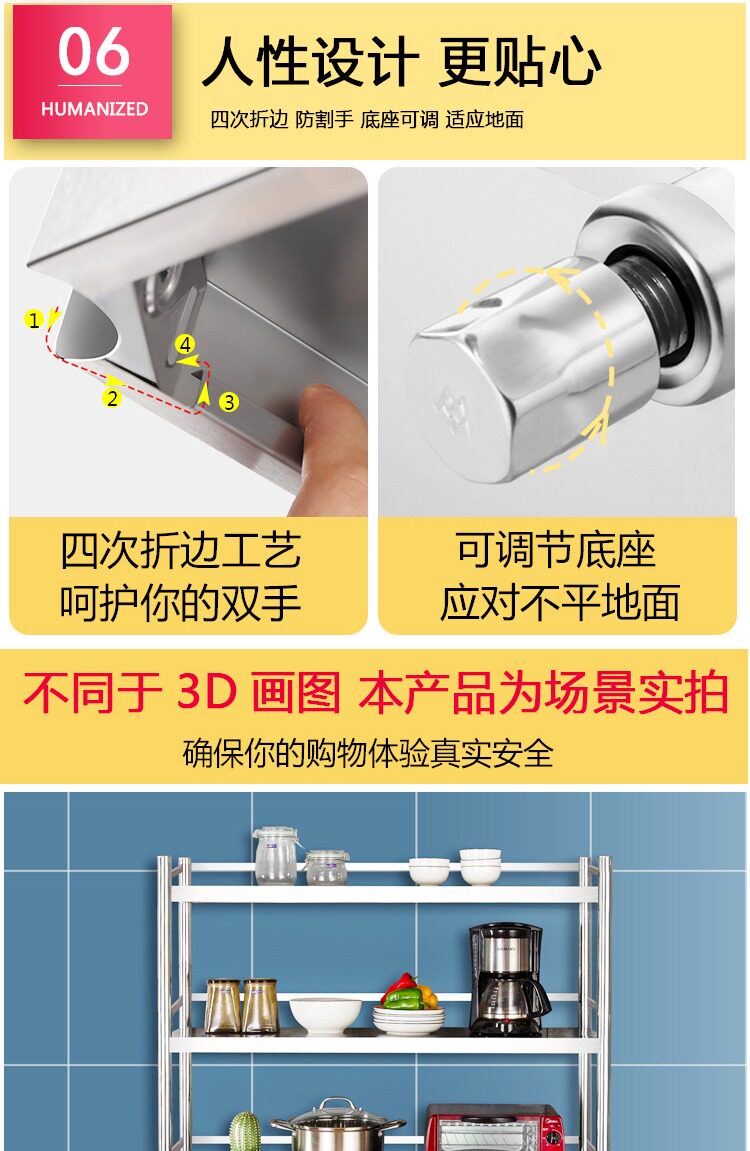 06
HUMANIZED

人性设计 更贴心

四次折边 防割手 底座可调 适应地面

1
2
3
4

四次折边工艺
呵护你的双手

可调节底座
应对不平地面

不同于 3D 画图 本产品为场景实拍

确保你的购物体验真实安全