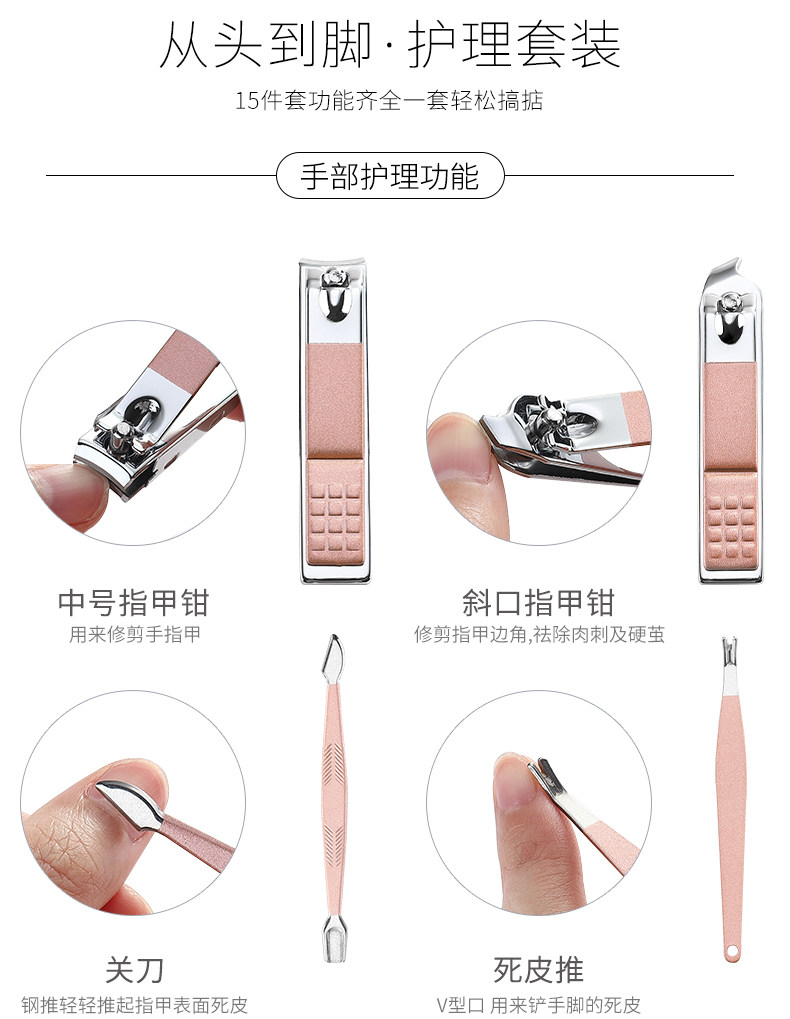 从头到脚·护理套装
15件套功能齐全一套轻松搞掂

手部护理功能

中号指甲钳
用来修剪手指甲

斜口指甲钳
修剪指甲边角,祛除肉刺及硬茧

关刀
钢推轻轻推起指甲表面死皮

死皮推
V型口 用来铲手脚的死皮