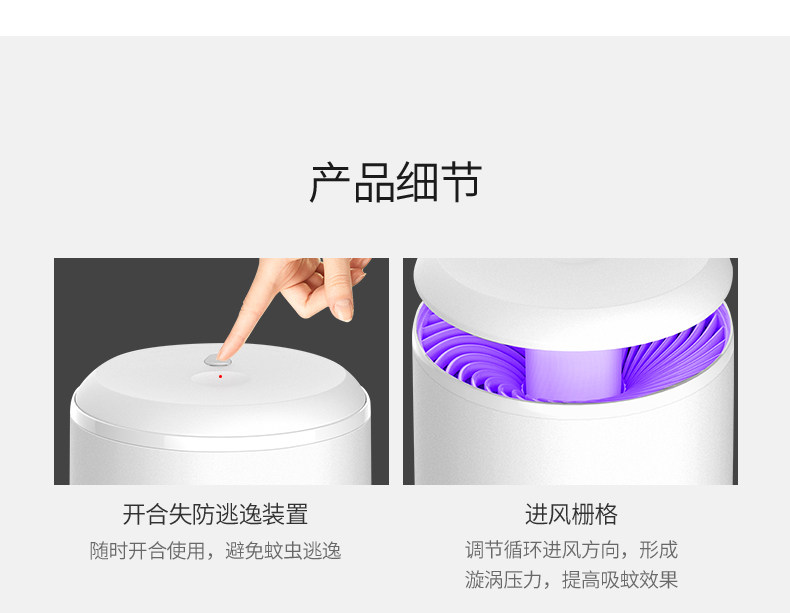 产品细节

开合失防逃逸装置

随时开合使用，避免蚊虫逃逸

进风栅格

调节循环进风方向，形成漩涡压力，提高吸蚊效果