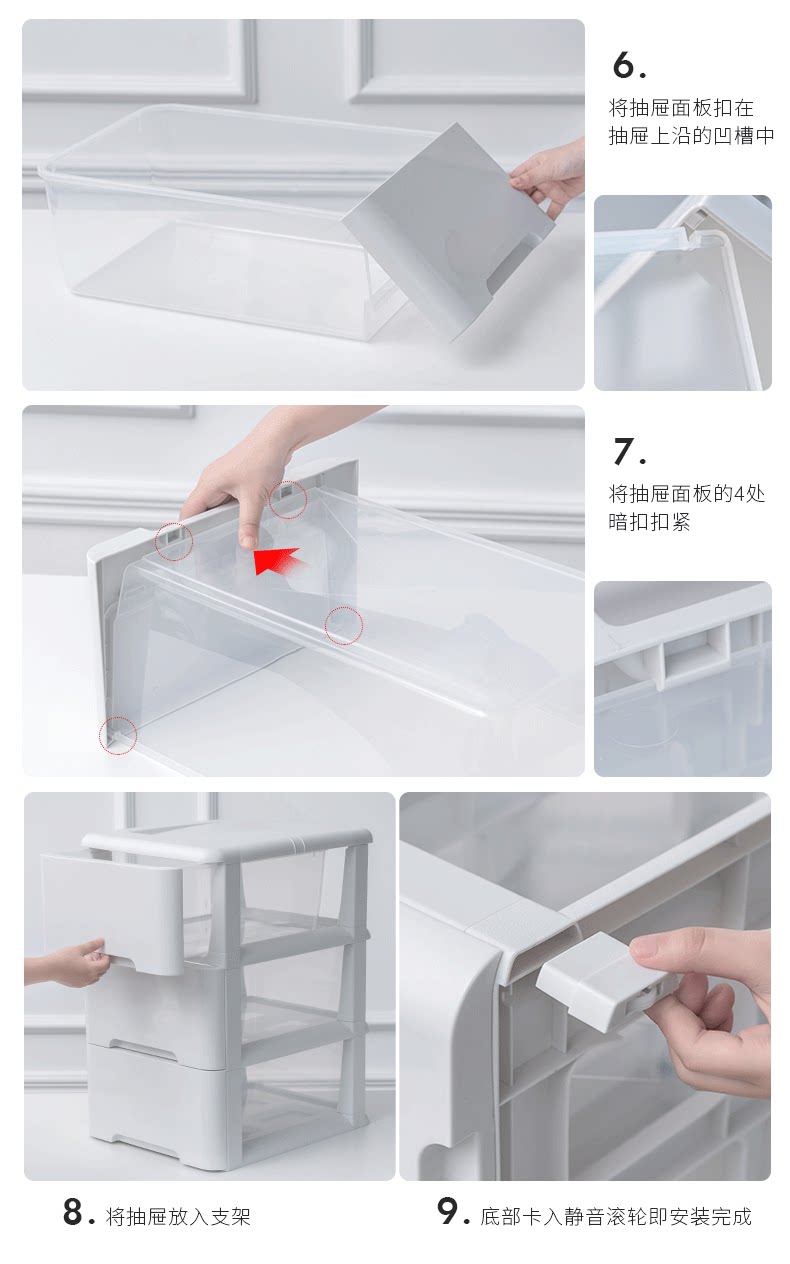 6.
将抽屉面板扣在抽屉上沿的凹槽中

7.
将抽屉面板的4处暗扣扣紧

8. 将抽屉放入支架

9. 底部卡入静音滚轮即安装完成