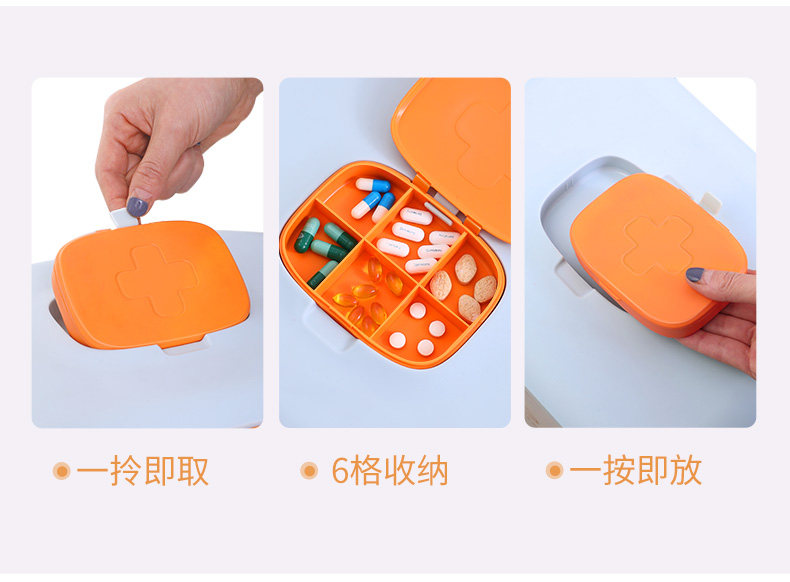 一拎即取

6格收纳

一按即放