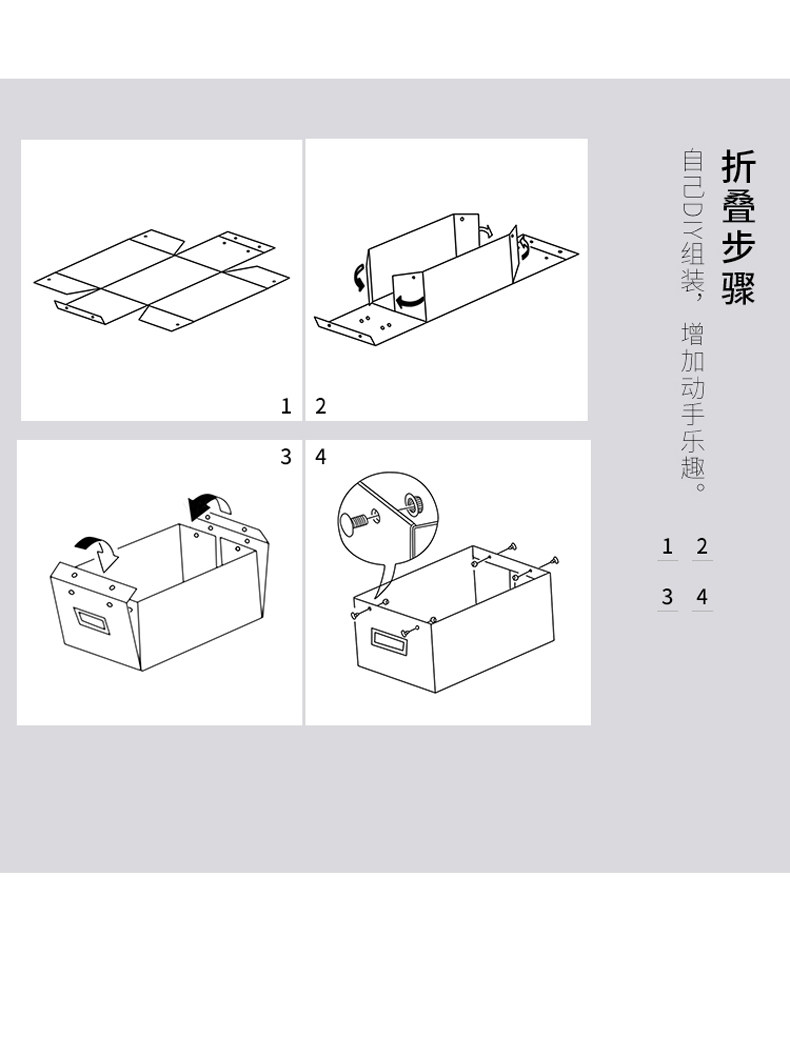 1 2

3 4

折叠步骤

自己DIY组装，增加动手乐趣。

1 2

3 4