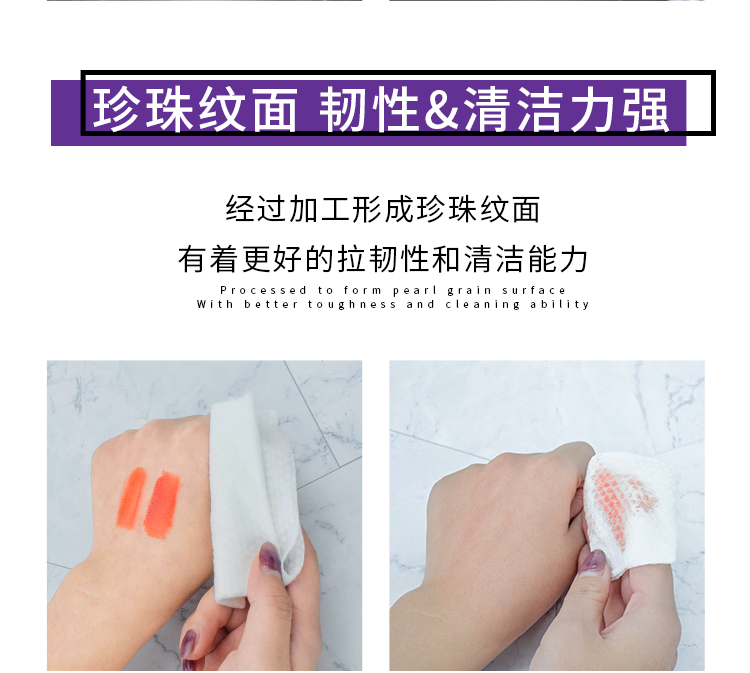 珍珠纹面 韧性&清洁力强

经过加工形成珍珠纹面
有着更好的拉韧性和清洁能力
Processed to form pearl grain surface
With better toughness and cleaning ability