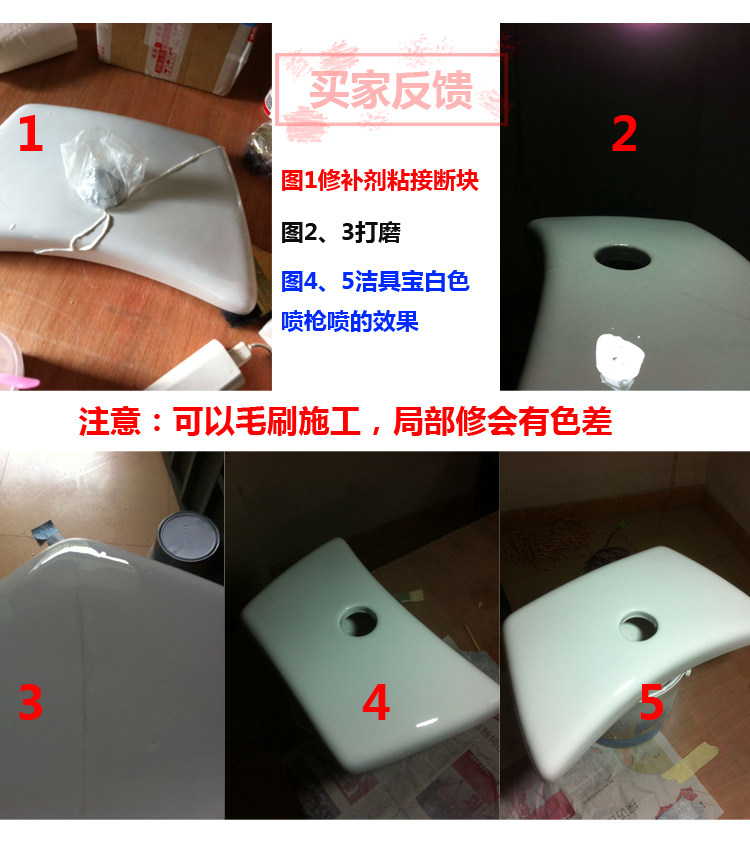 1

买家反馈

图1修补剂粘接断块

图2、3打磨

图4、5洁具宝白色喷枪喷的效果

2

注意：可以毛刷施工，局部修会有色差

3

4

5