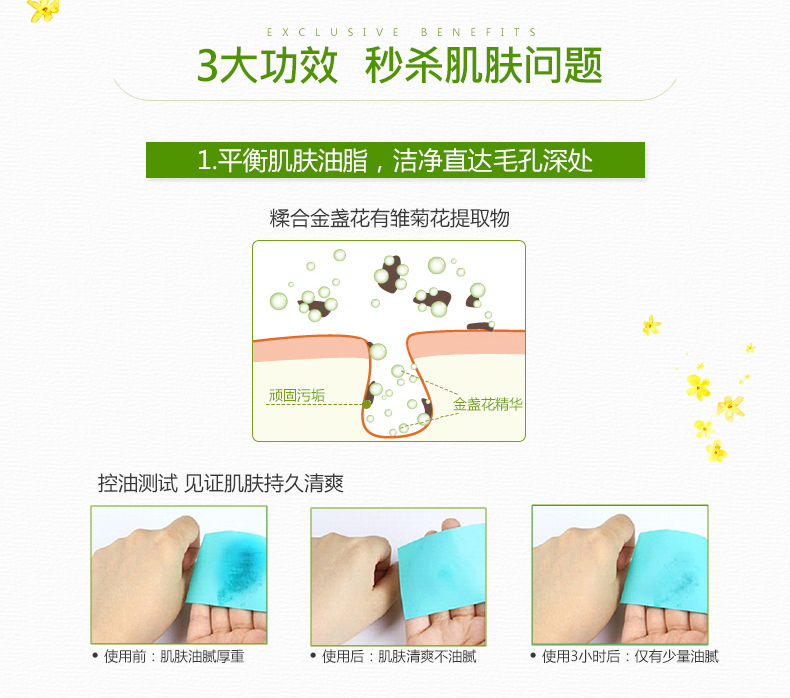 EXCLUSIVE BENEFITS

3大功效 秒杀肌肤问题

1.平衡肌肤油脂，洁净直达毛孔深处

糅合金盏花有雏菊花提取物

顽固污垢

金盏花精华

控油测试 见证肌肤持久清爽

• 使用前：肌肤油腻厚重

• 使用后：肌肤清爽不油腻

• 使用3小时后：仅有少量油腻