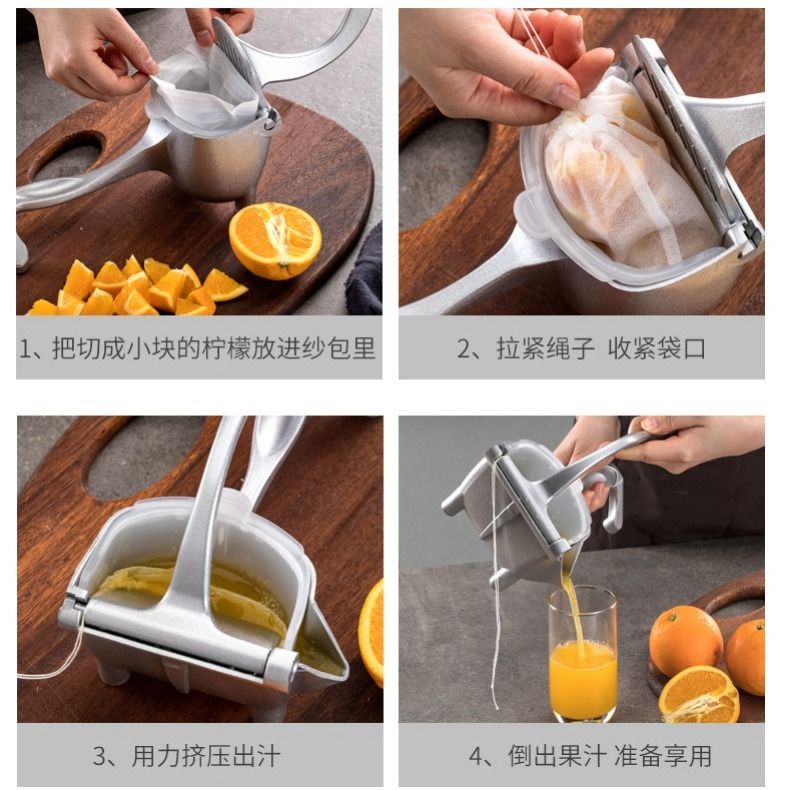 1、把切成小块的柠檬放进纱包里

2、拉紧绳子 收紧袋口

3、用力挤压出汁

4、倒出果汁 准备享用