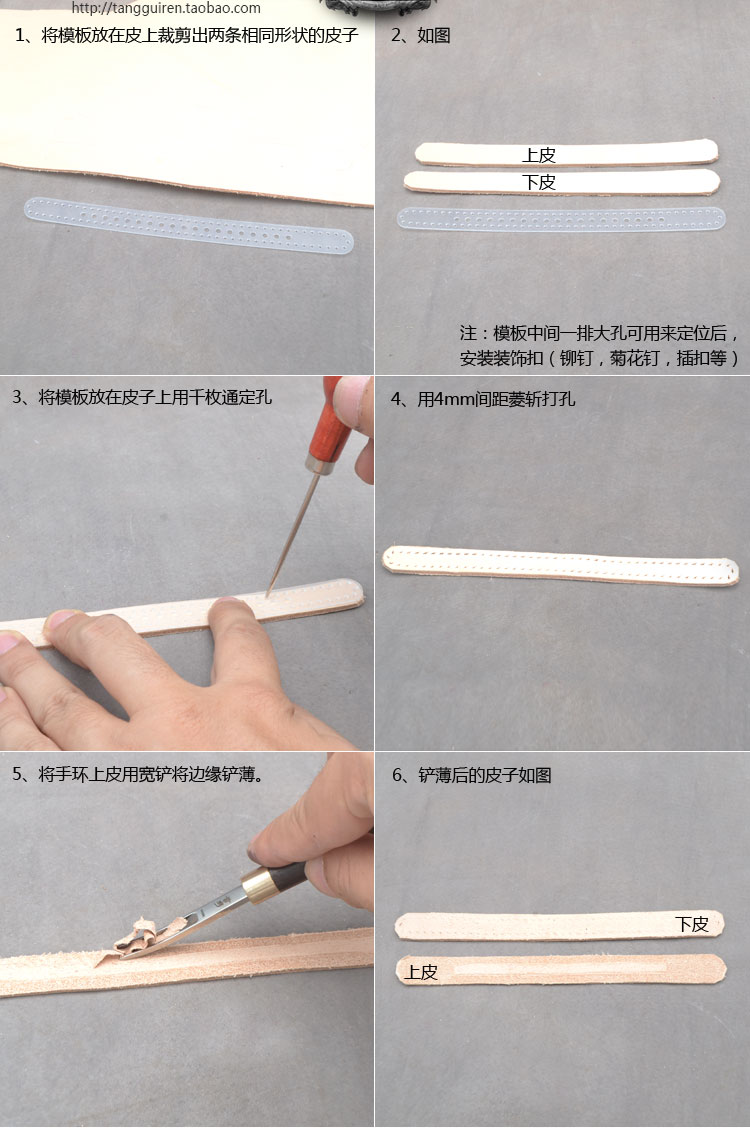 http://tangguiren.taobao.com

1、将模板放在皮上裁剪出两条相同形状的皮子

2、如图

上皮

下皮

注：模板中间一排大孔可用来定位后，安装装饰扣（铆钉，菊花钉，插扣等）

3、将模板放在皮子上用千枚通定孔

4、用4mm间距菱斩打孔

5、将手环上皮用宽铲将边缘铲薄。

6、铲薄后的皮子如图

下皮

上皮