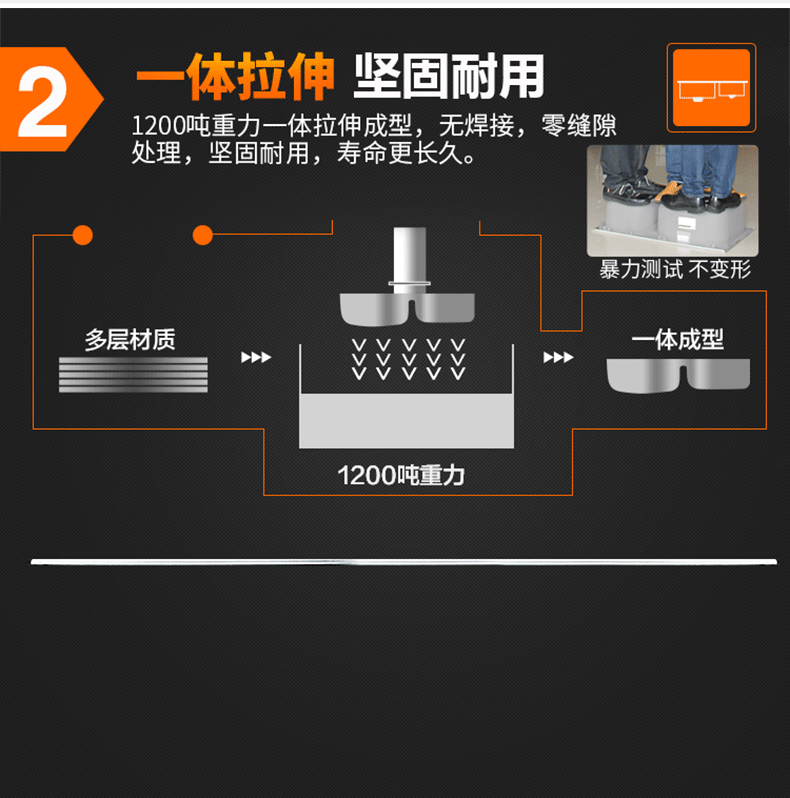 2

一体拉伸 坚固耐用

1200吨重力一体拉伸成型，无焊接，零缝隙处理，坚固耐用，寿命更长久。

暴力测试 不变形

多层材质

1200吨重力

一体成型