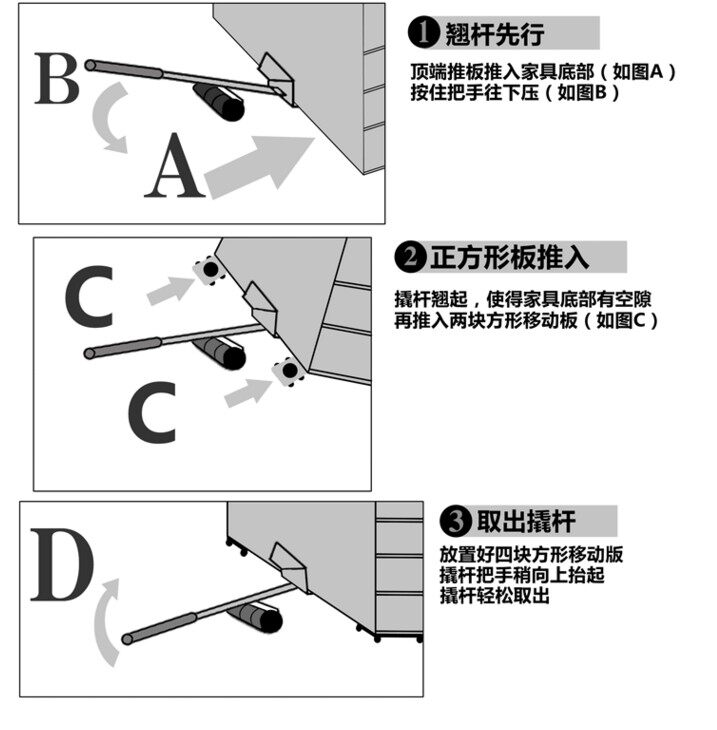 B

A

❶ 翘杆先行

顶端推板推入家具底部（如图A）
按住把手往下压（如图B）

C

C

❷ 正方形板推入

撬杆翘起，使得家具底部有空隙
再推入两块方形移动板（如图C）

D

❸ 取出撬杆

放置好四块方形移动版
撬杆把手稍向上抬起
撬杆轻松取出