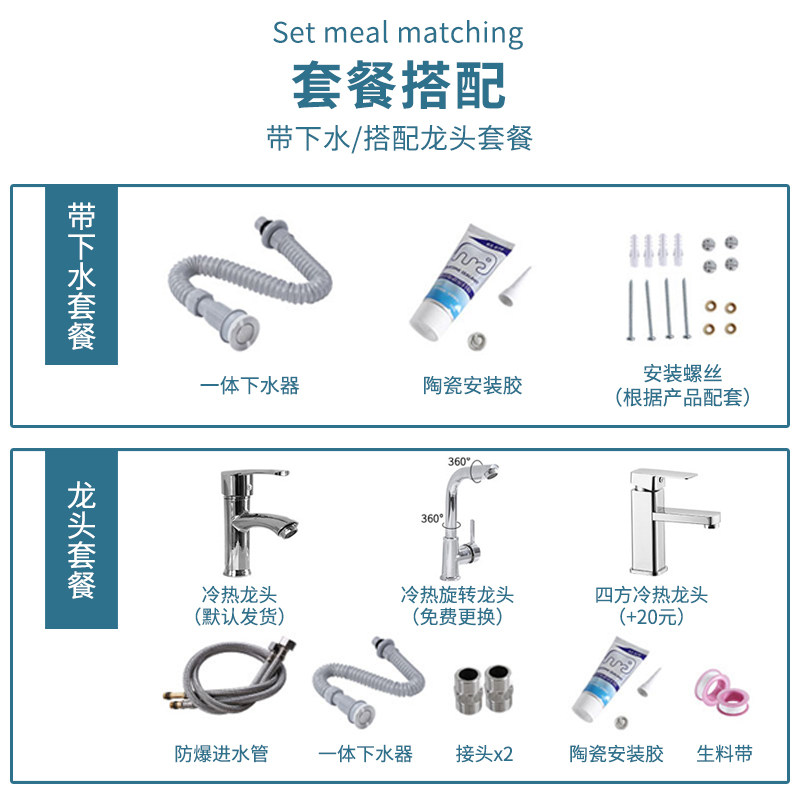 Set meal matching

套餐搭配

带下水/搭配龙头套餐

带下水套餐

一体下水器

陶瓷安装胶

安装螺丝
(根据产品配套)

龙头套餐

冷热龙头
(默认发货)

360°
360°

冷热旋转龙头
(免费更换)

四方冷热龙头
(+20元)

防爆进水管

一体下水器

接头x2

陶瓷安装胶

生料带