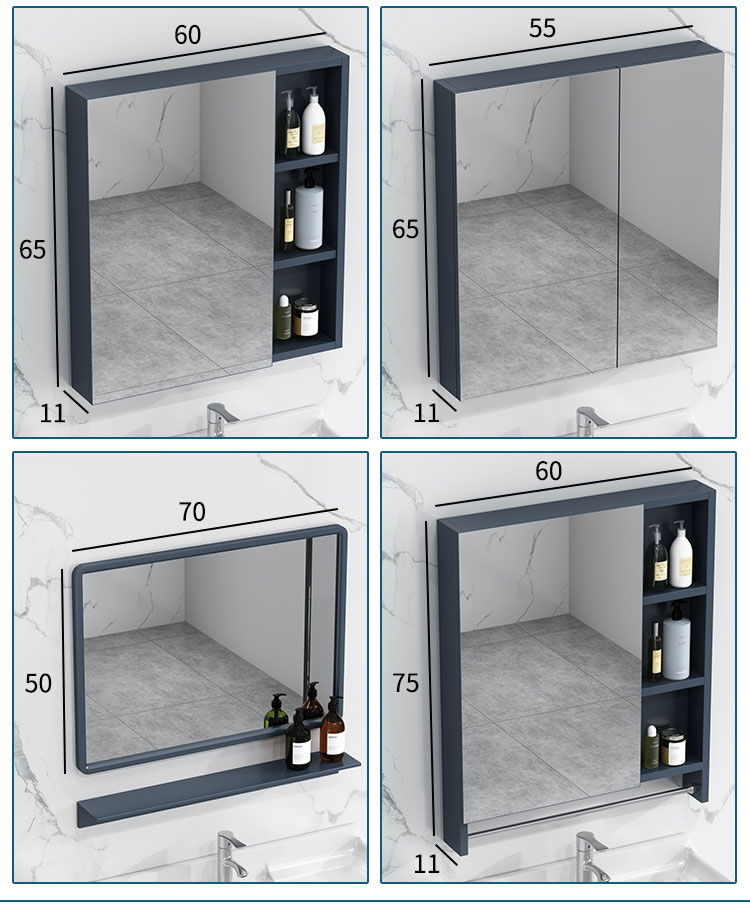 60
65
11

55
65
11

70
50

60
75
11