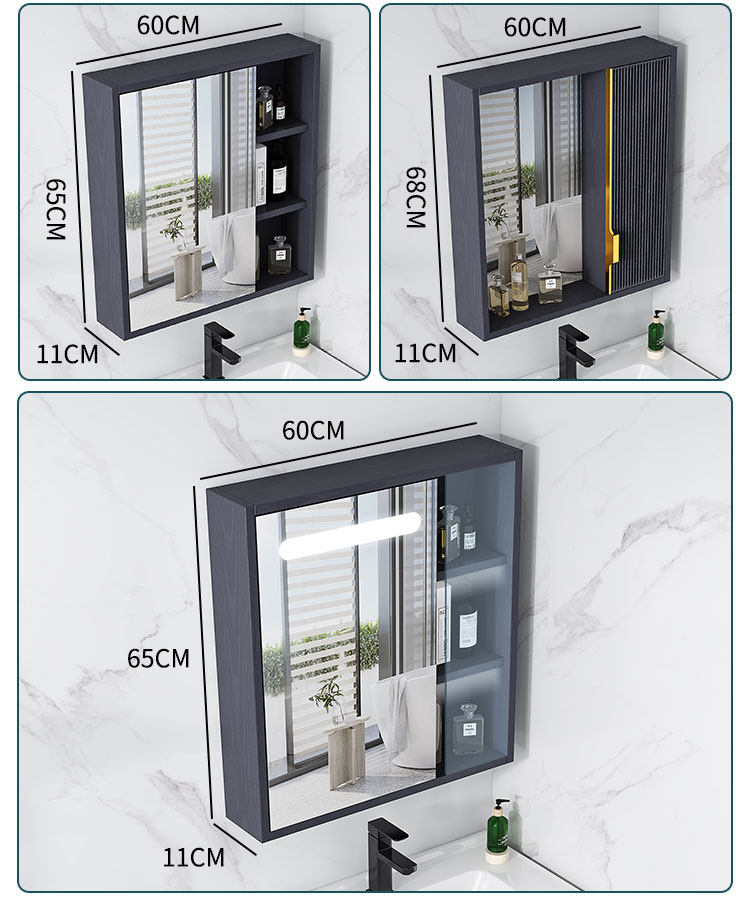 60CM
65CM
11CM

60CM
68CM
11CM

60CM
65CM
11CM