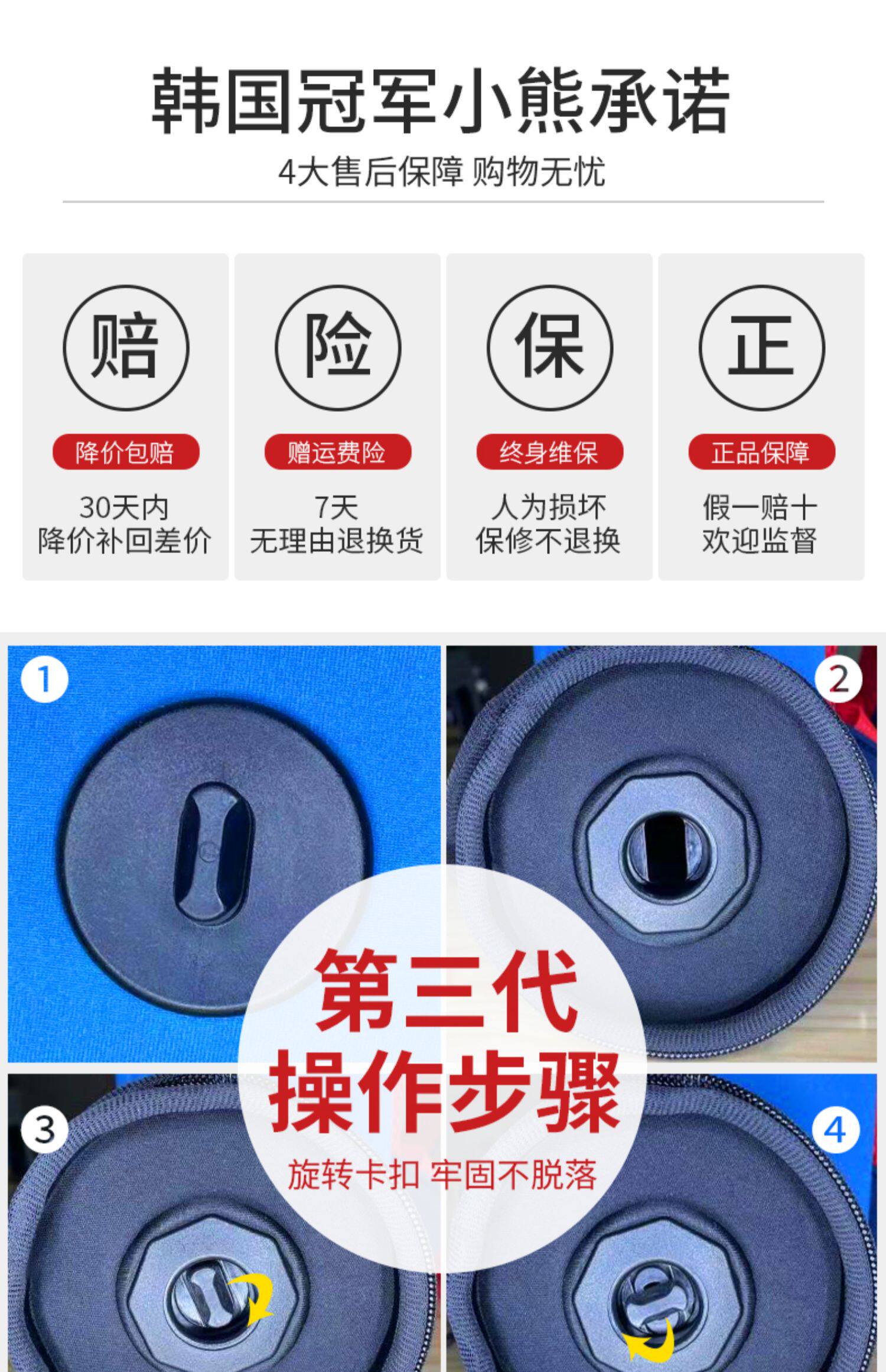 韩国冠军小熊承诺
4大售后保障 购物无忧

赔
降价包赔
30天内
降价补回差价

险
赠运费险
7天
无理由退换货

保
终身维保
人为损坏
保修不退换

正
正品保障
假一赔十
欢迎监督

1
2
第三代
操作步骤
旋转卡扣 牢固不脱落
3
4