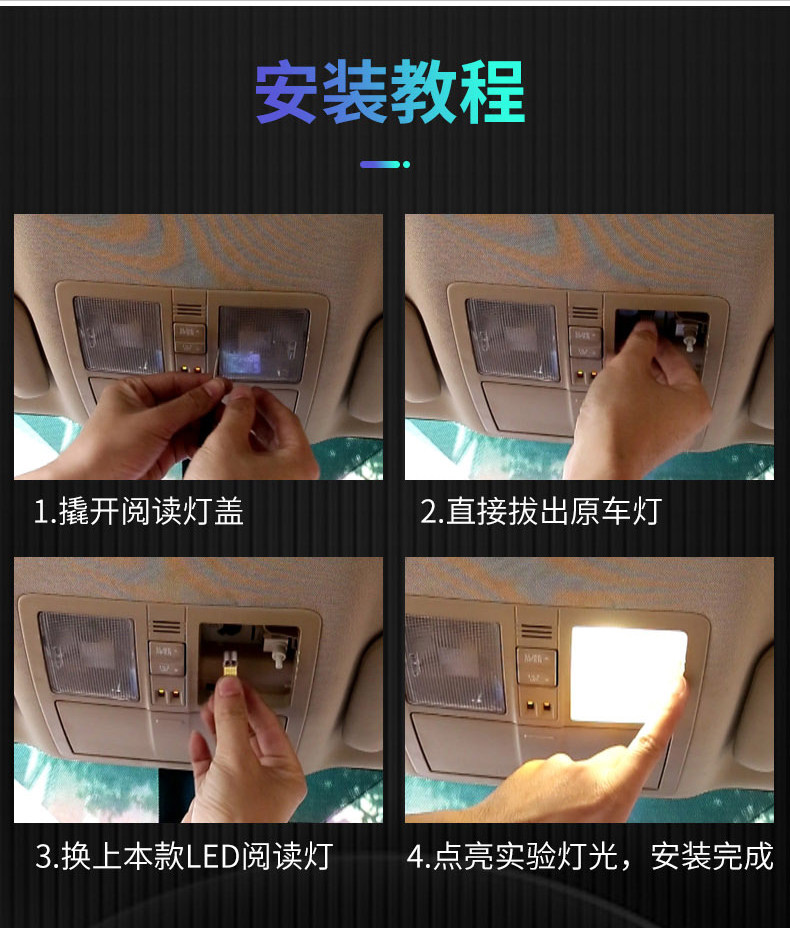 安装教程

1.撬开阅读灯盖

2.直接拔出原车灯

3.换上本款LED阅读灯

4.点亮实验灯光，安装完成