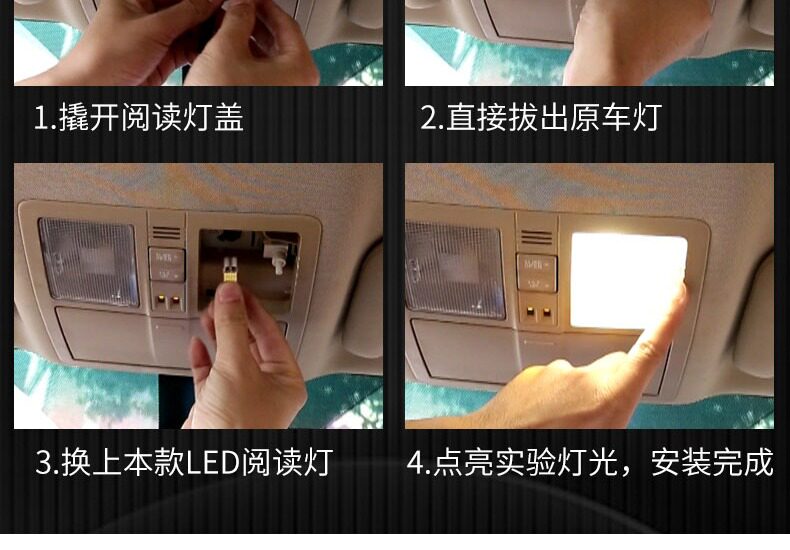 1.撬开阅读灯盖

2.直接拔出原车灯

3.换上本款LED阅读灯

4.点亮实验灯光，安装完成