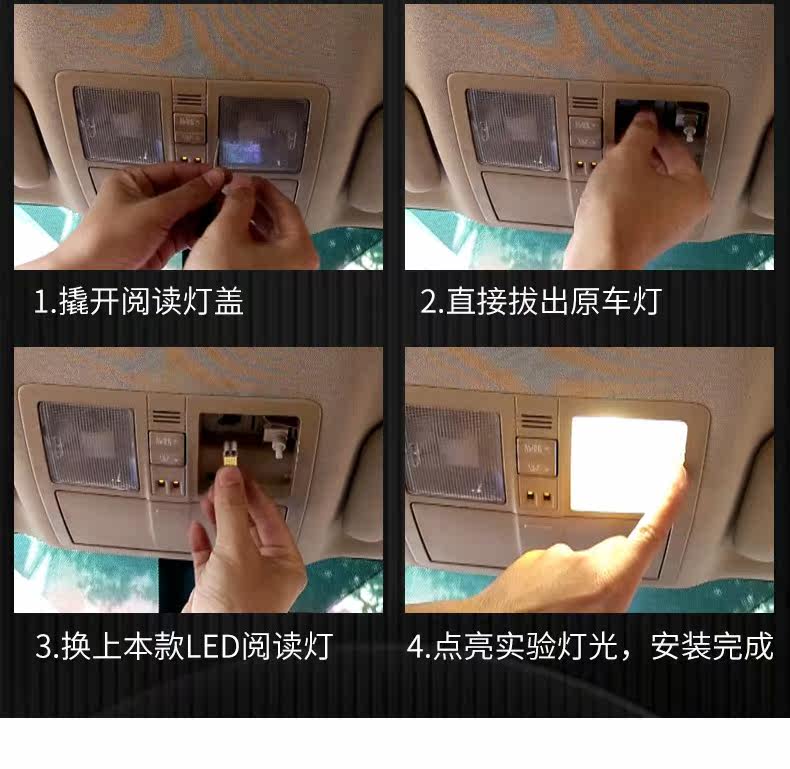 1.撬开阅读灯盖

2.直接拔出原车灯

3.换上本款LED阅读灯

4.点亮实验灯光，安装完成