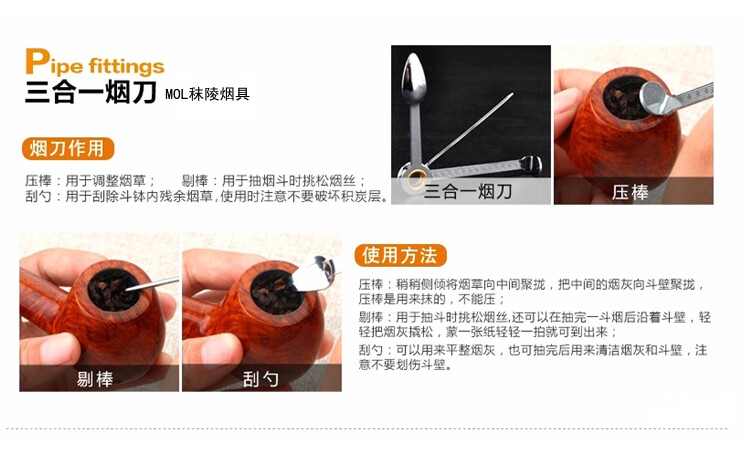 Pipe fittings
三合一烟刀 MOL秣陵烟具

烟刀作用

压棒：用于调整烟草； 剔棒：用于抽烟斗时挑松烟丝；
刮勺：用于刮除斗钵内残余烟草，使用时注意不要破坏积炭层。

三合一烟刀

压棒

剔棒

刮勺

使用方法

压棒：稍稍侧倾将烟草向中间聚拢，把中间的烟灰向斗壁聚拢，压棒是用来抹的，不能压；

剔棒：用于抽斗时挑松烟丝,还可以在抽完一斗烟后沿着斗壁，轻轻把烟灰撬松，蒙一张纸轻轻一拍就可到出来；

刮勺：可以用来平整烟灰，也可抽完后用来清洁烟灰和斗壁，注意不要划伤斗壁。