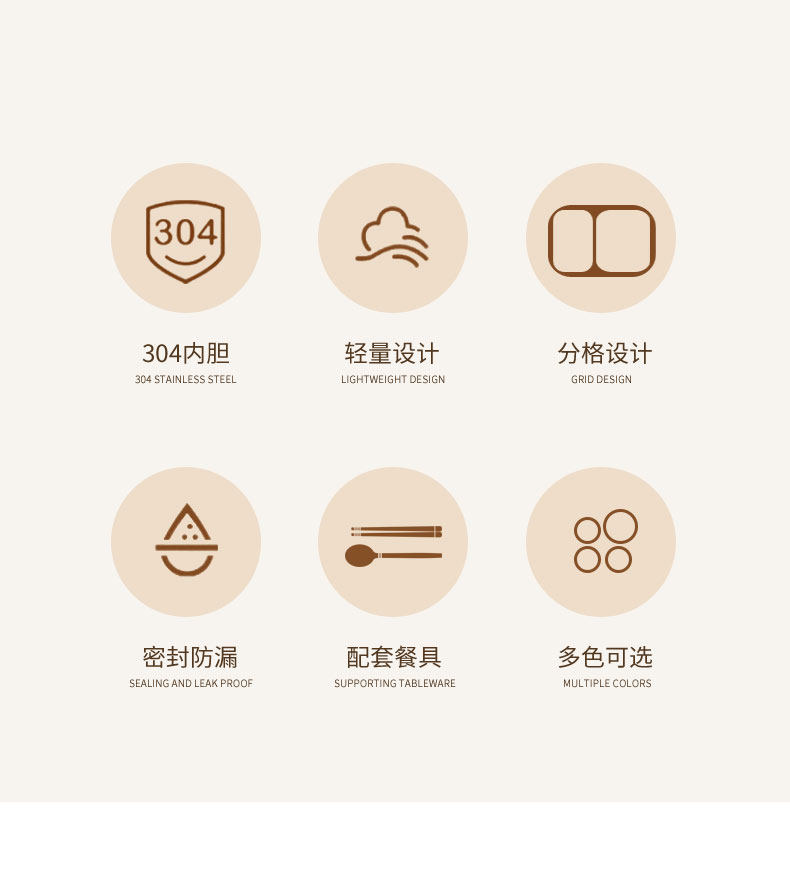 304

304内胆
304 STAINLESS STEEL

轻量设计
LIGHTWEIGHT DESIGN

分格设计
GRID DESIGN

密封防漏
SEALING AND LEAK PROOF

配套餐具
SUPPORTING TABLEWARE

多色可选
MULTIPLE COLORS