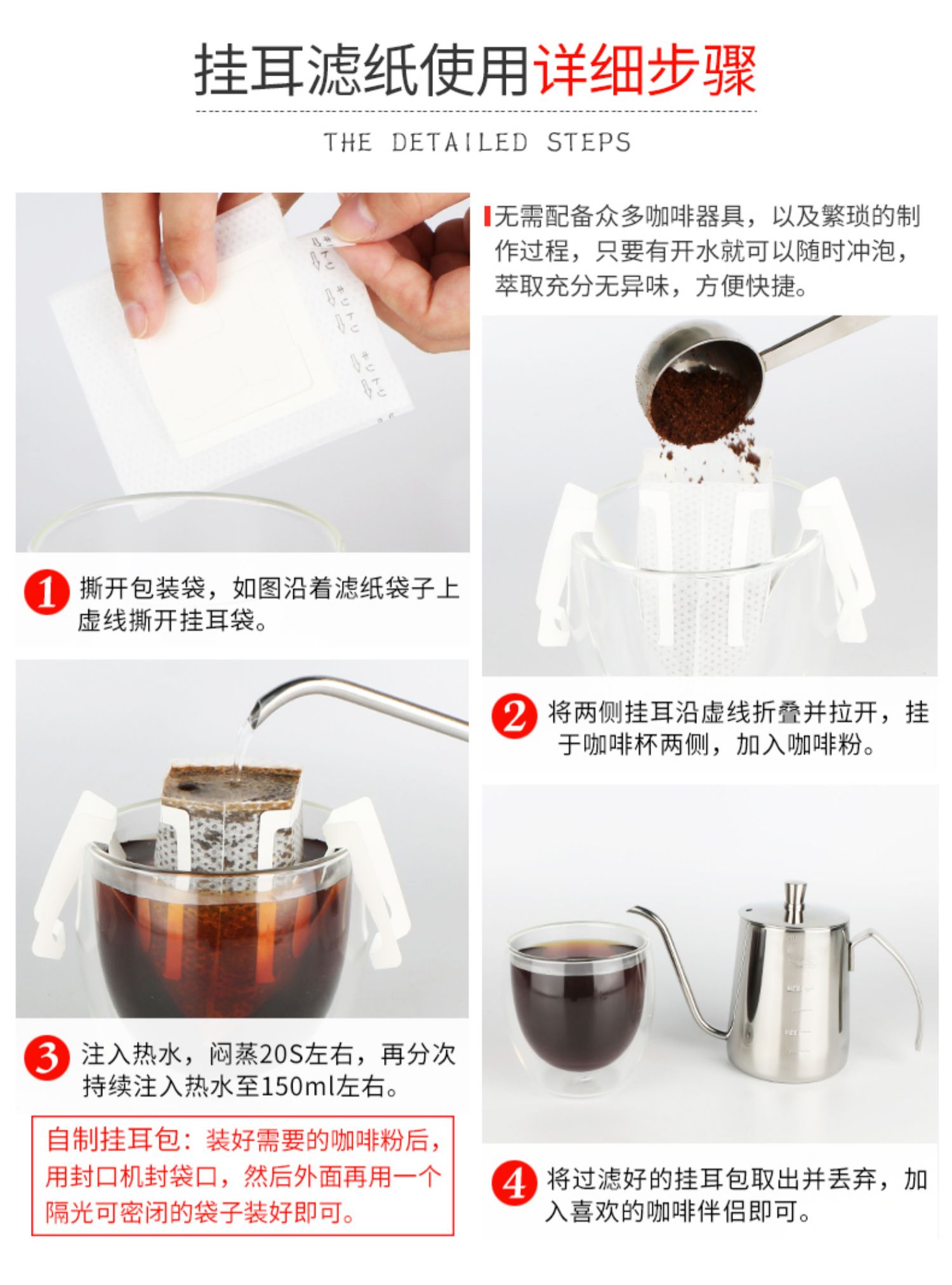 挂耳滤纸使用详细步骤

THE DETAILED STEPS

无需配备众多咖啡器具，以及繁琐的制作过程，只要有开水就可以随时冲泡，萃取充分无异味，方便快捷。

1 撕开包装袋，如图沿着滤纸袋子上虚线撕开挂耳袋。

2 将两侧挂耳沿虚线折叠并拉开，挂于咖啡杯两侧，加入咖啡粉。

3 注入热水，闷蒸20S左右，再分次持续注入热水至150ml左右。

自制挂耳包：装好需要的咖啡粉后，用封口机封袋口，然后外面再用一个隔光可密闭的袋子装好即可。

4 将过滤好的挂耳包取出并丢弃，加入喜欢的咖啡伴侣即可。