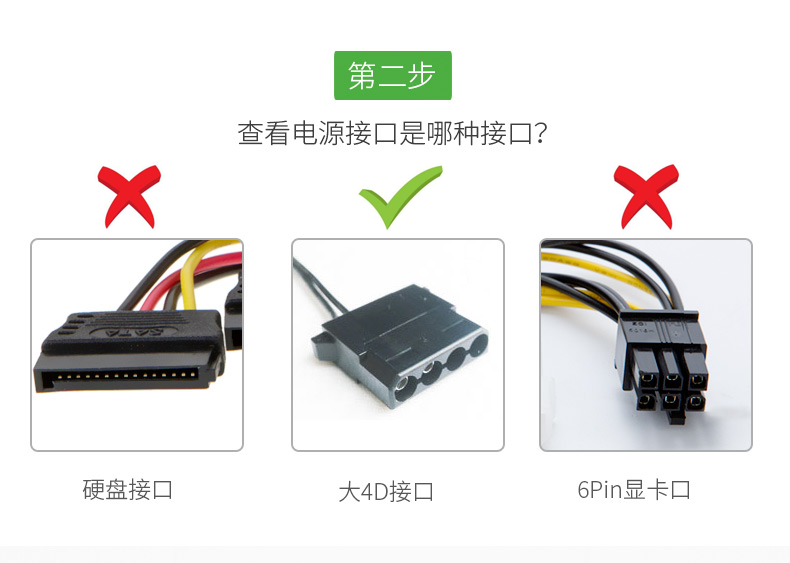 第二步

查看电源接口是哪种接口？

SATA

硬盘接口

大4D接口

6Pin显卡口