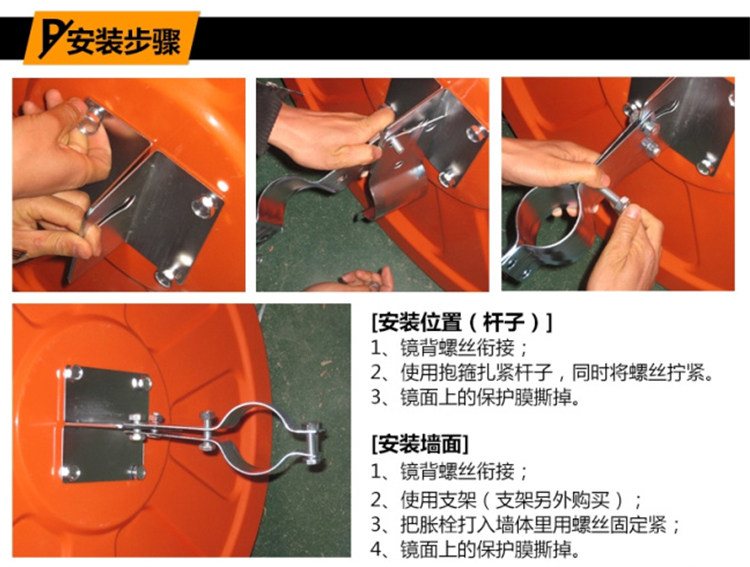 安装步骤

[安装位置（杆子）]
1、镜背螺丝衔接；
2、使用抱箍扎紧杆子，同时将螺丝拧紧。
3、镜面上的保护膜撕掉。

[安装墙面]
1、镜背螺丝衔接；
2、使用支架（支架另外购买）；
3、把胀栓打入墙体里用螺丝固定紧；
4、镜面上的保护膜撕掉。