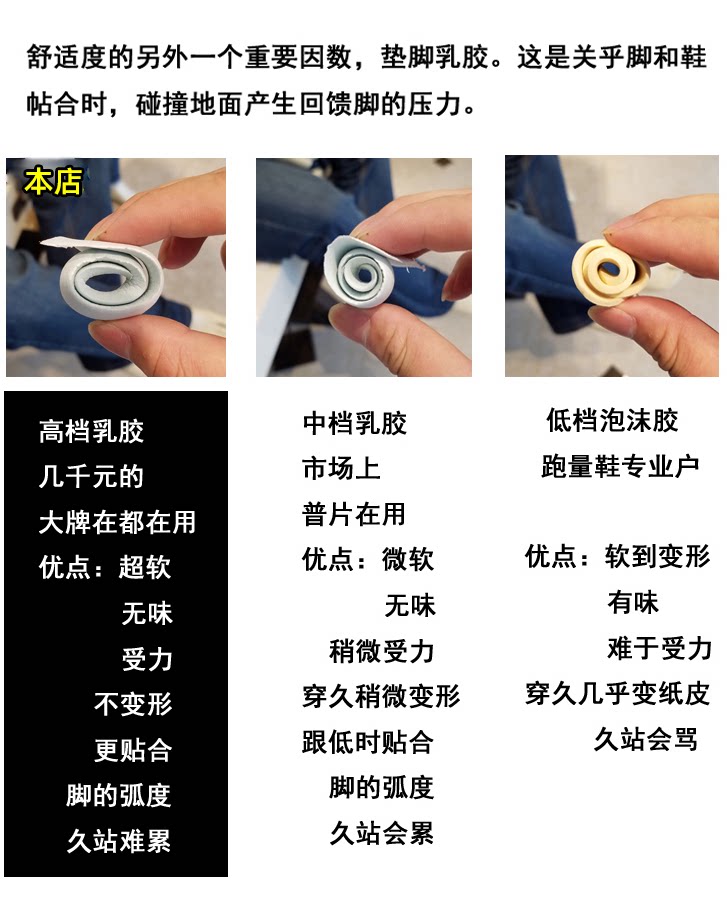 舒适度的另外一个重要因数，垫脚乳胶。这是关乎脚和鞋帖合时，碰撞地面产生回馈脚的压力。

本店

高档乳胶
几千元的
大牌在都在用
优点：超软
无味
受力
不变形
更贴合
脚的弧度
久站难累

中档乳胶
市场上
普片在用
优点：微软
无味
稍微受力
穿久稍微变形
跟低时贴合
脚的弧度
久站会累

低档泡沫胶
跑量鞋专业户

优点：软到变形
有味
难于受力
穿久几乎变纸皮
久站会骂