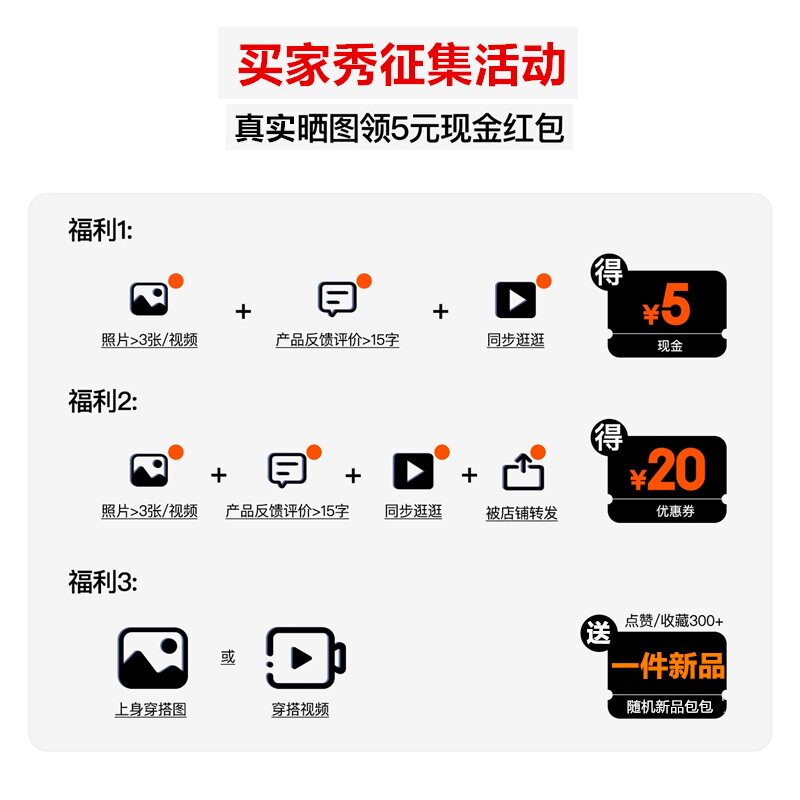 买家秀征集活动

真实晒图领5元现金红包

福利1:

照片>3张/视频 + 产品反馈评价>15字 + 同步逛逛

得 ¥5 现金

福利2:

照片>3张/视频 + 产品反馈评价>15字 + 同步逛逛 + 被店铺转发

得 ¥20 优惠券

福利3:

上身穿搭图 或 穿搭视频

送 点赞/收藏300+ 一件新品 随机新品包包